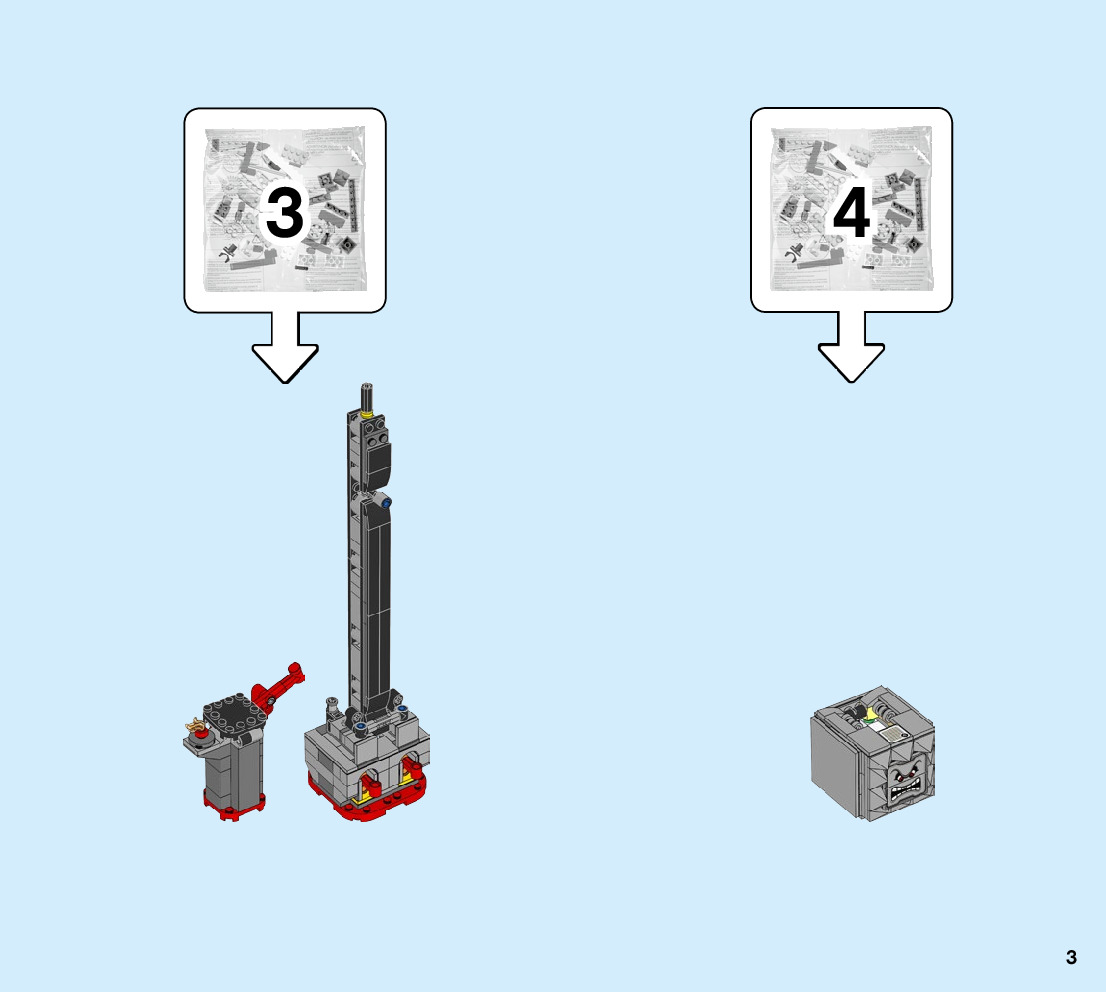 3

4

3