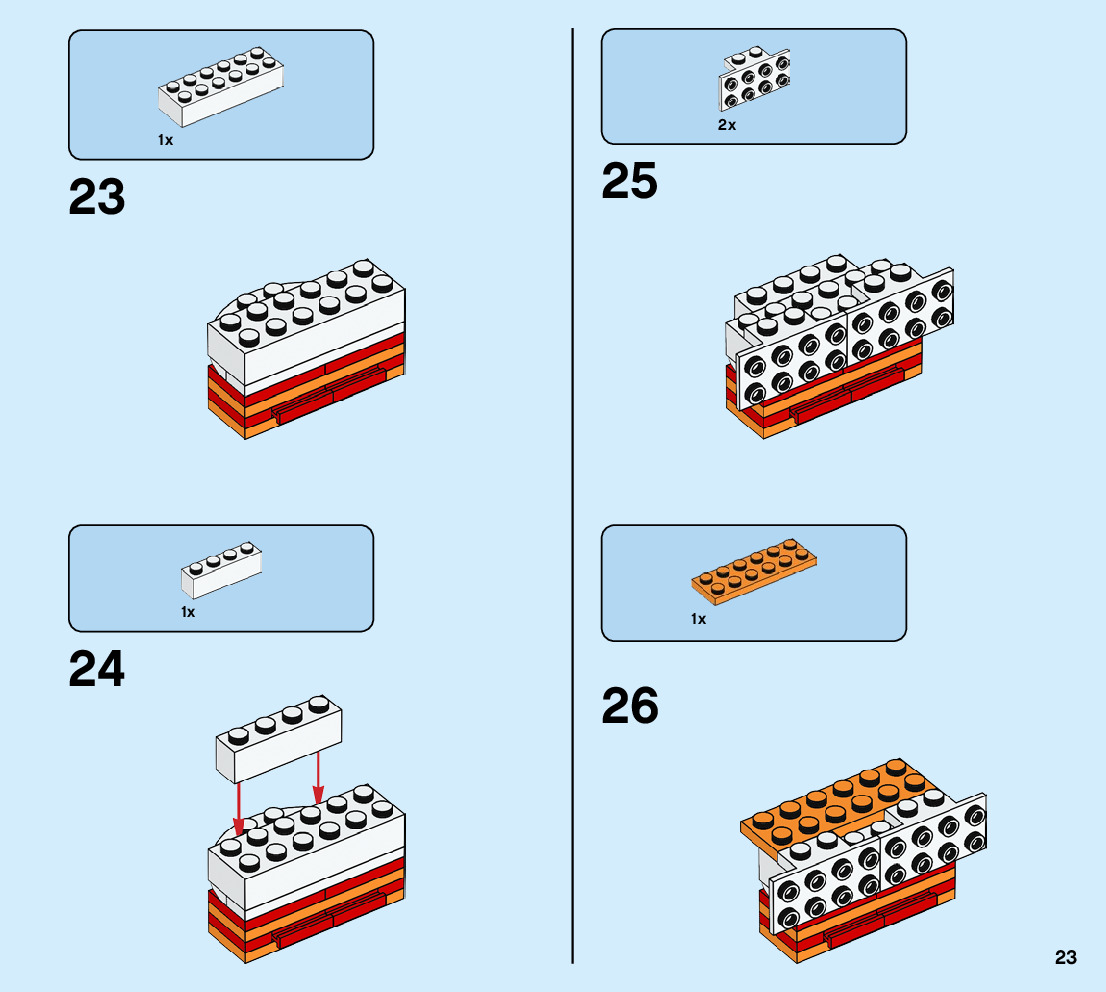 1x

23

1x

24

2x

25

1x

26

23