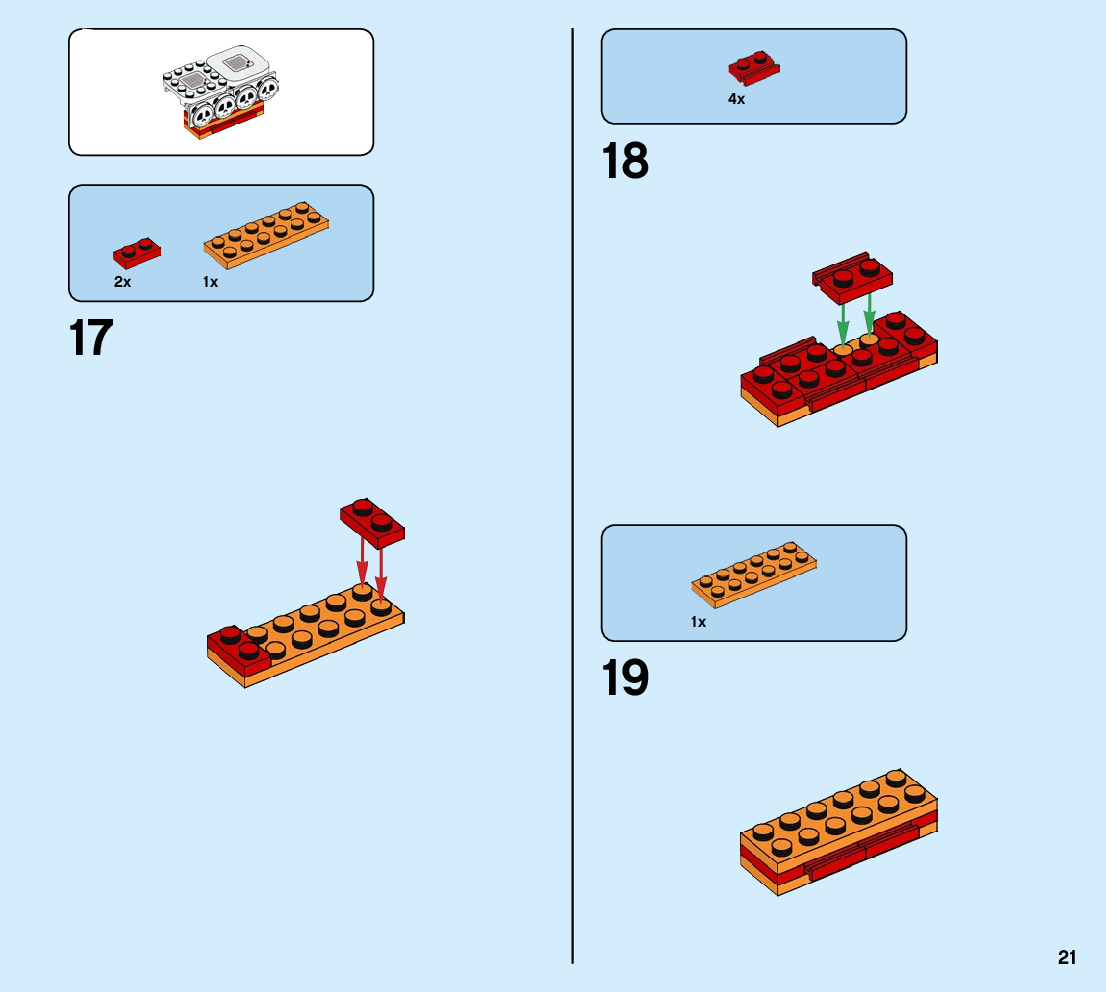 2x 1x

17

4x

18

1x

19

21