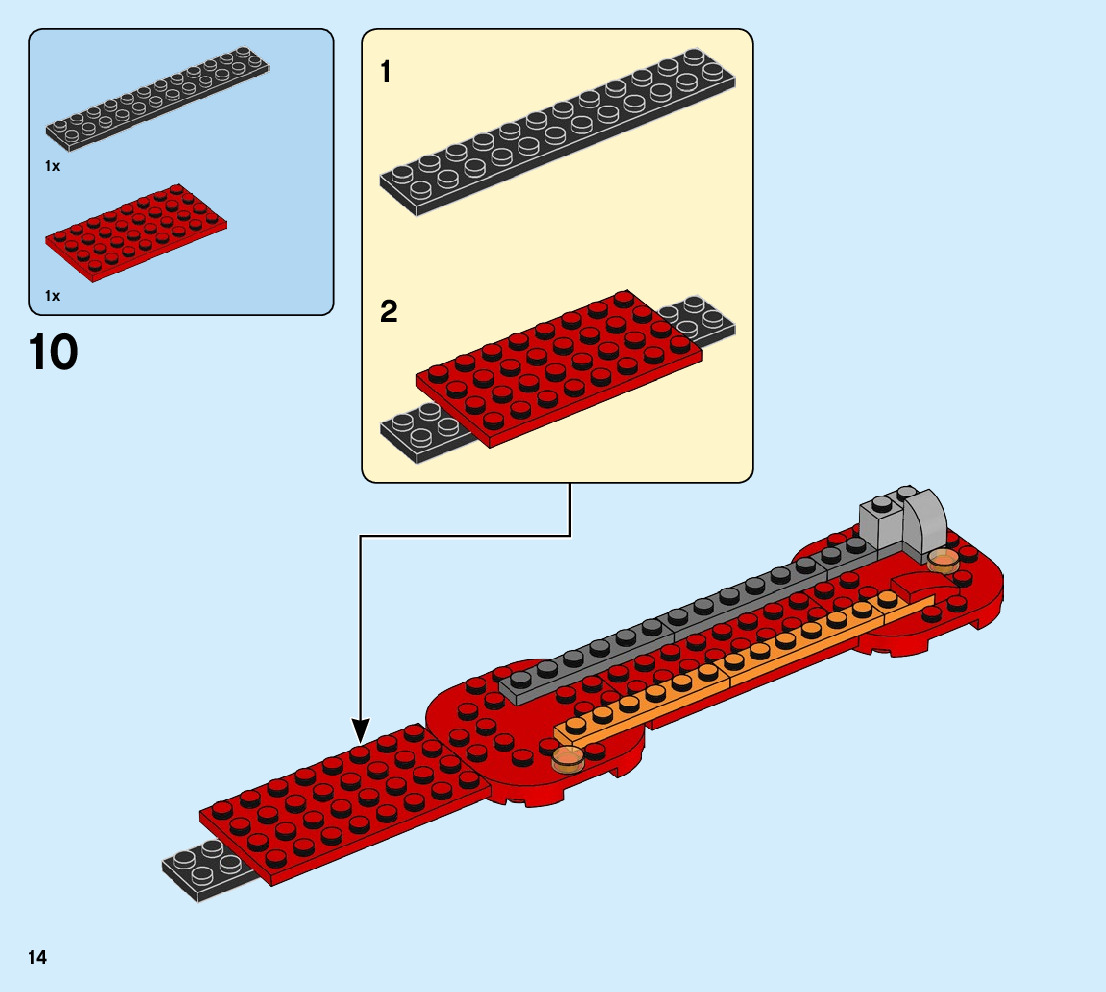 1x

1x

10

1

2

14