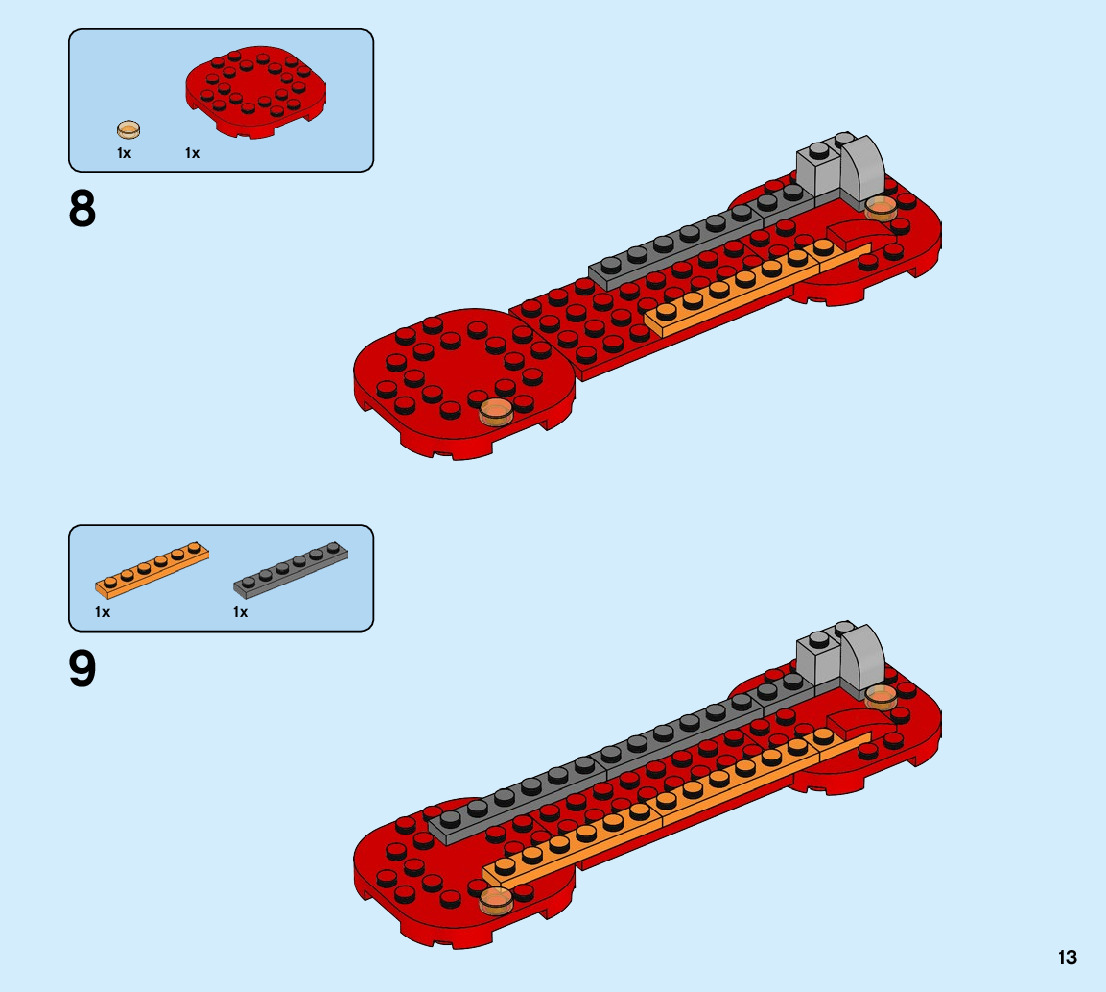 1x
1x

8

1x
1x

9

13