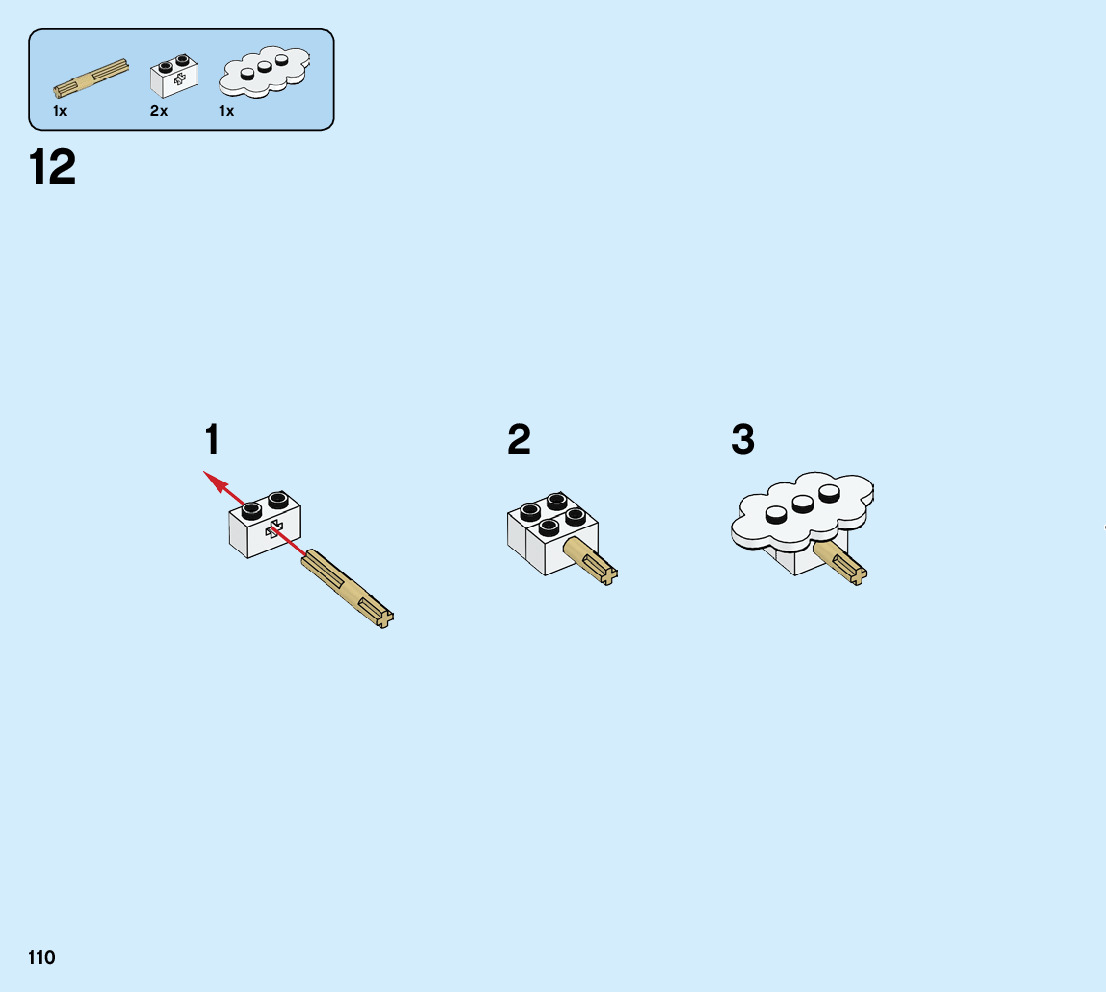 1x 2x 1x

12

1

2

3

110