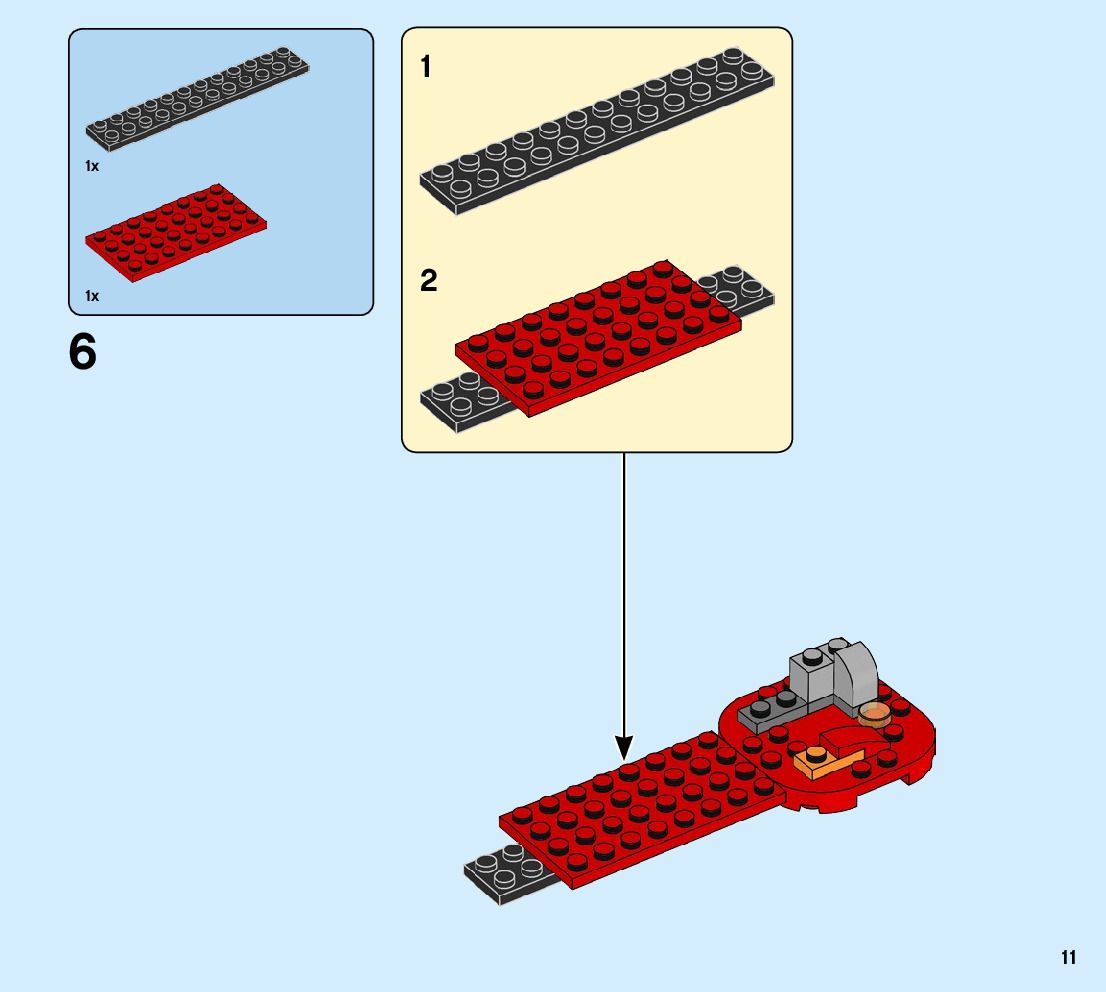 1x

1x

6

1

2

11