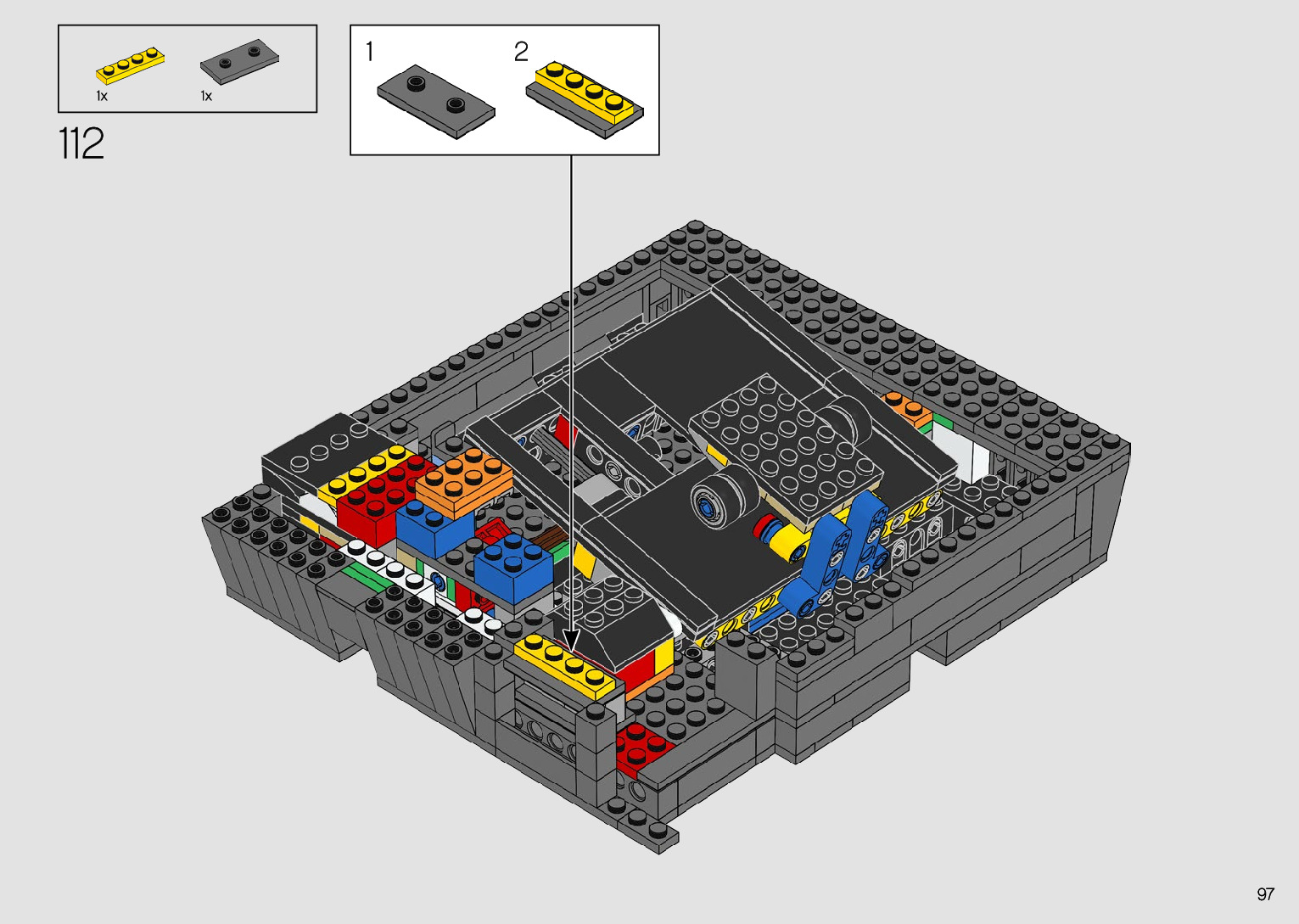 1x
1x
112
1
2
97