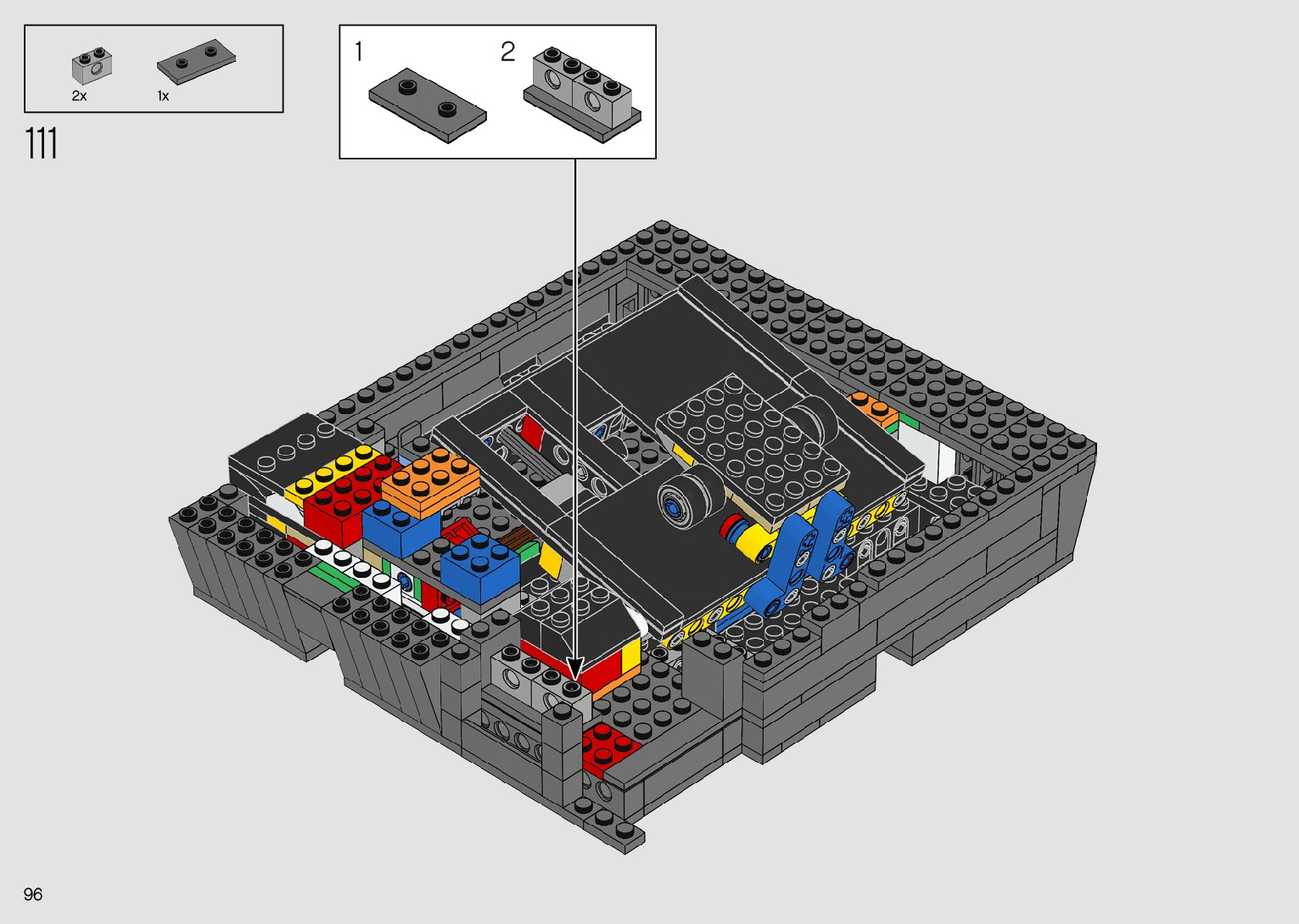 2x
1x
111
1
2
96