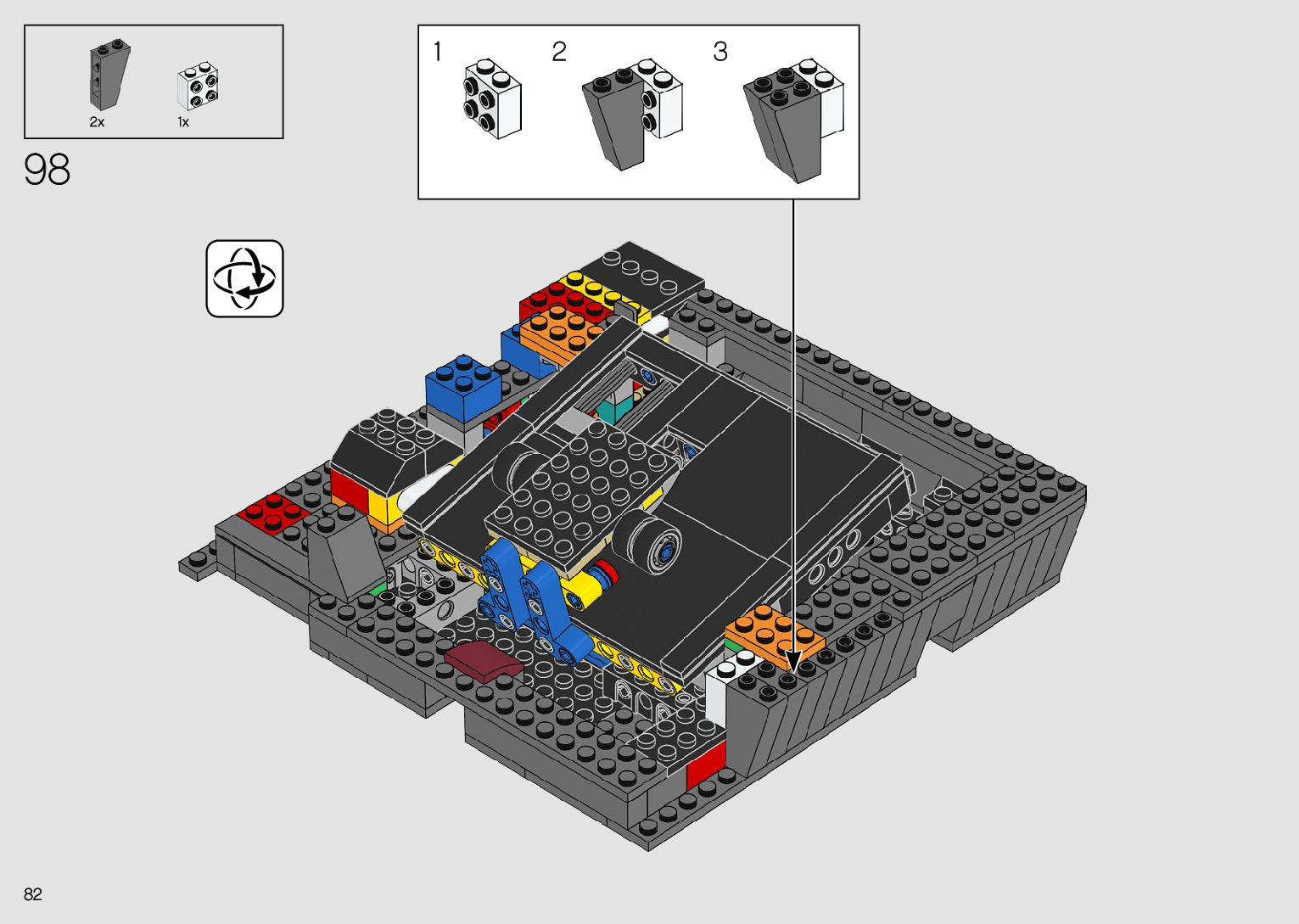 2x 1x

98

1 2 3

82