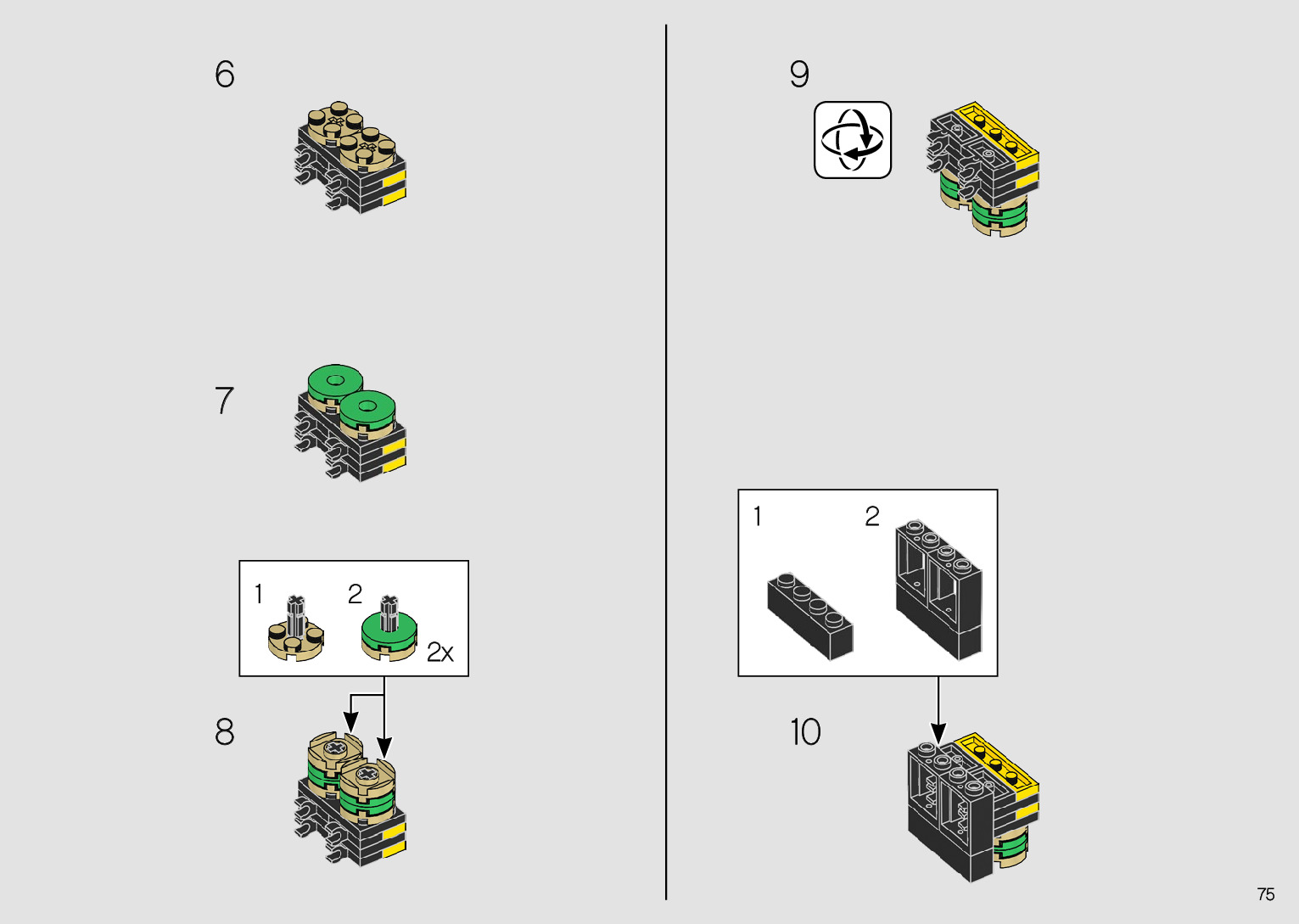 6

7

1 2 2x

8

9

1 2

10

75