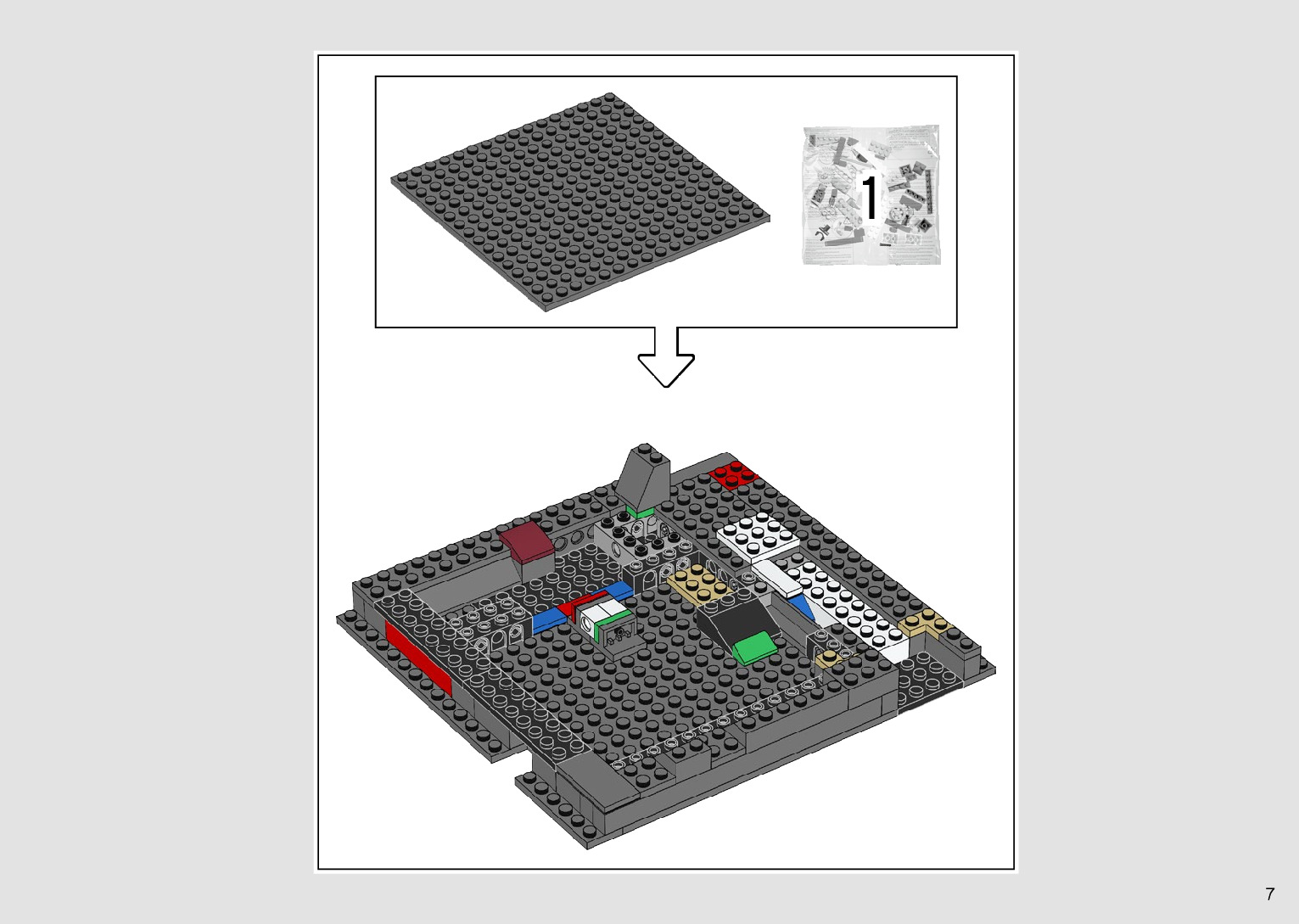 1

7