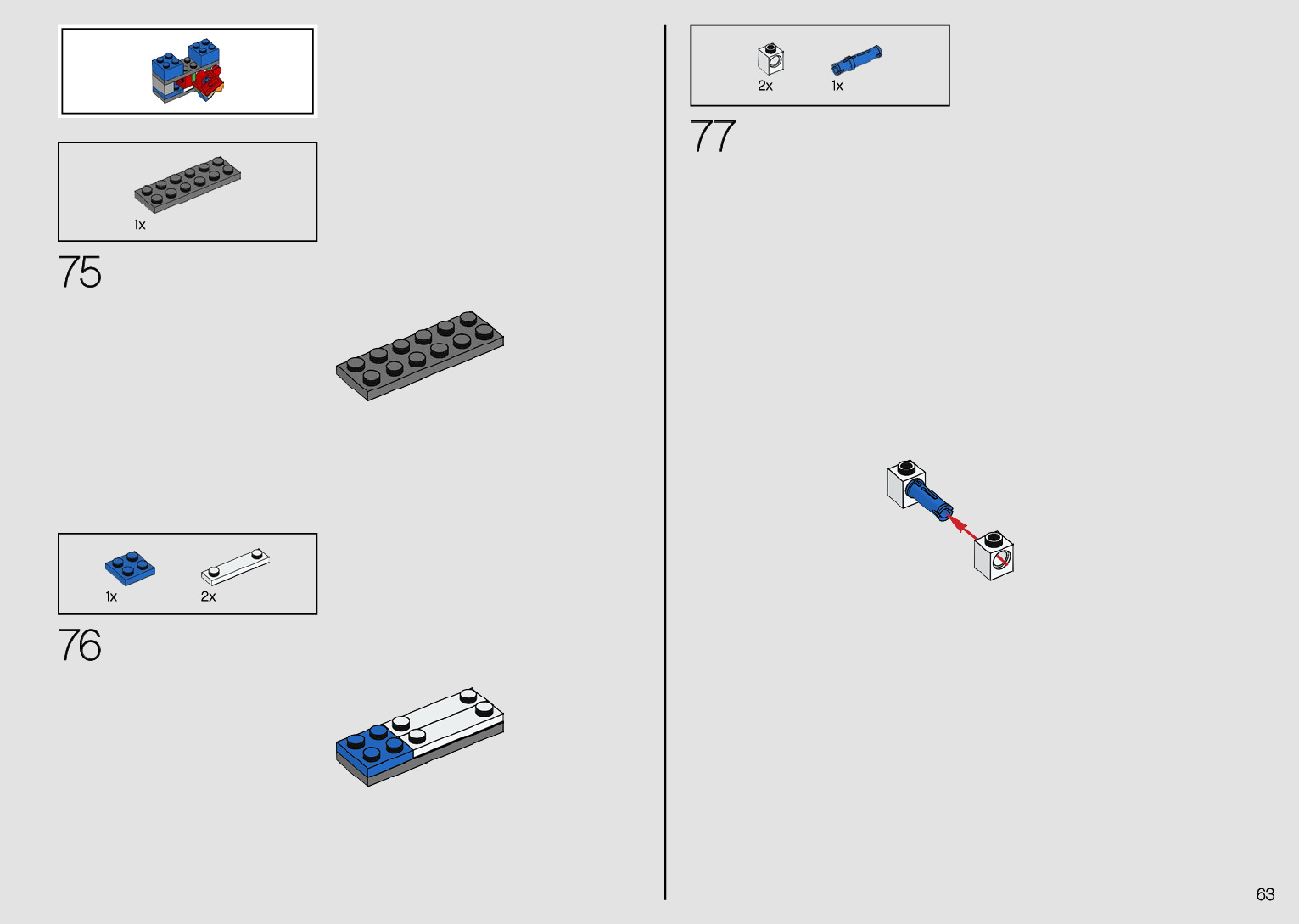 1x

75

1x 2x

76

2x 1x

77

63