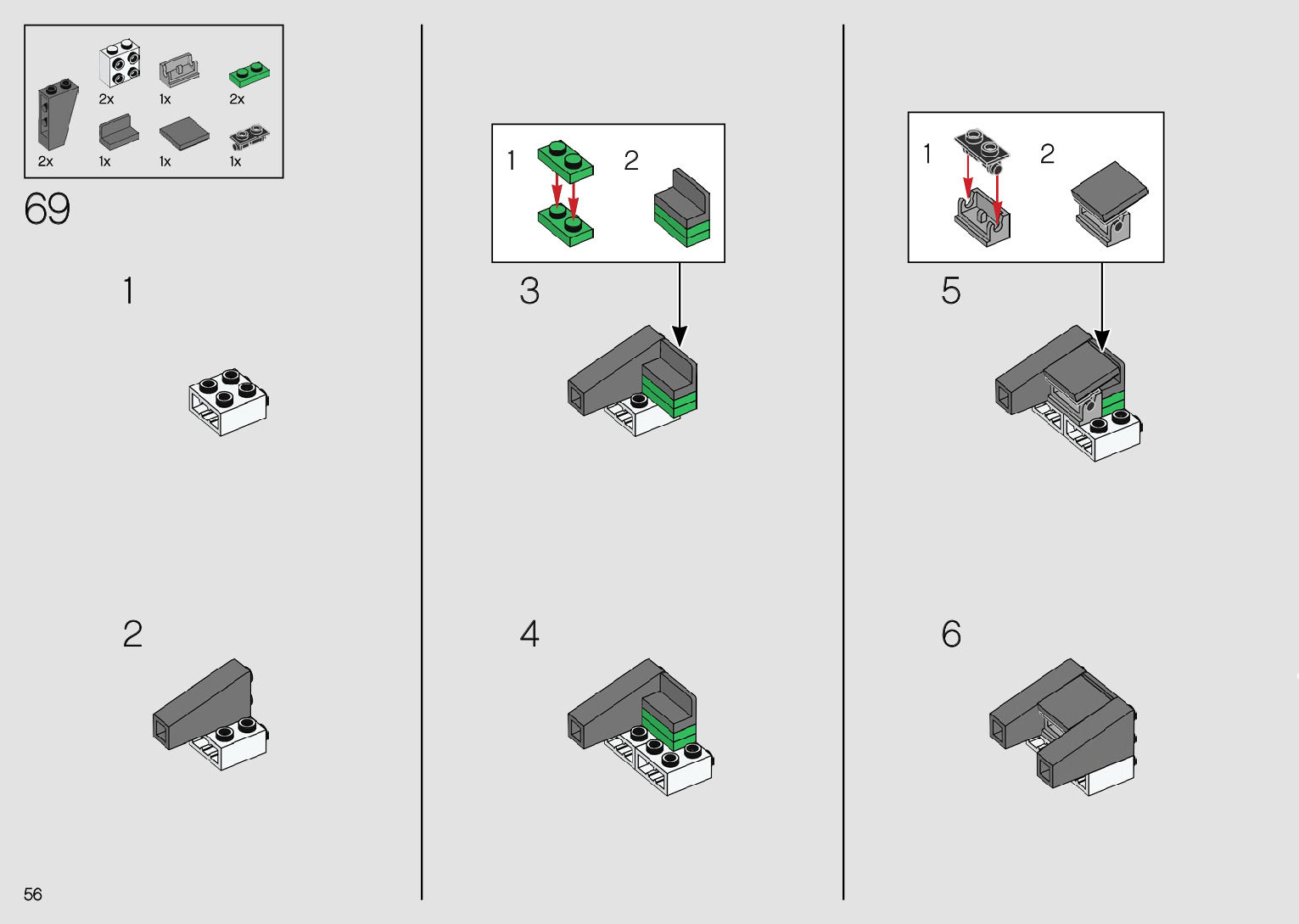 2x 1x 2x
2x 1x 1x 1x

69

1

2

1 2

3

4

1 2

5

6

56