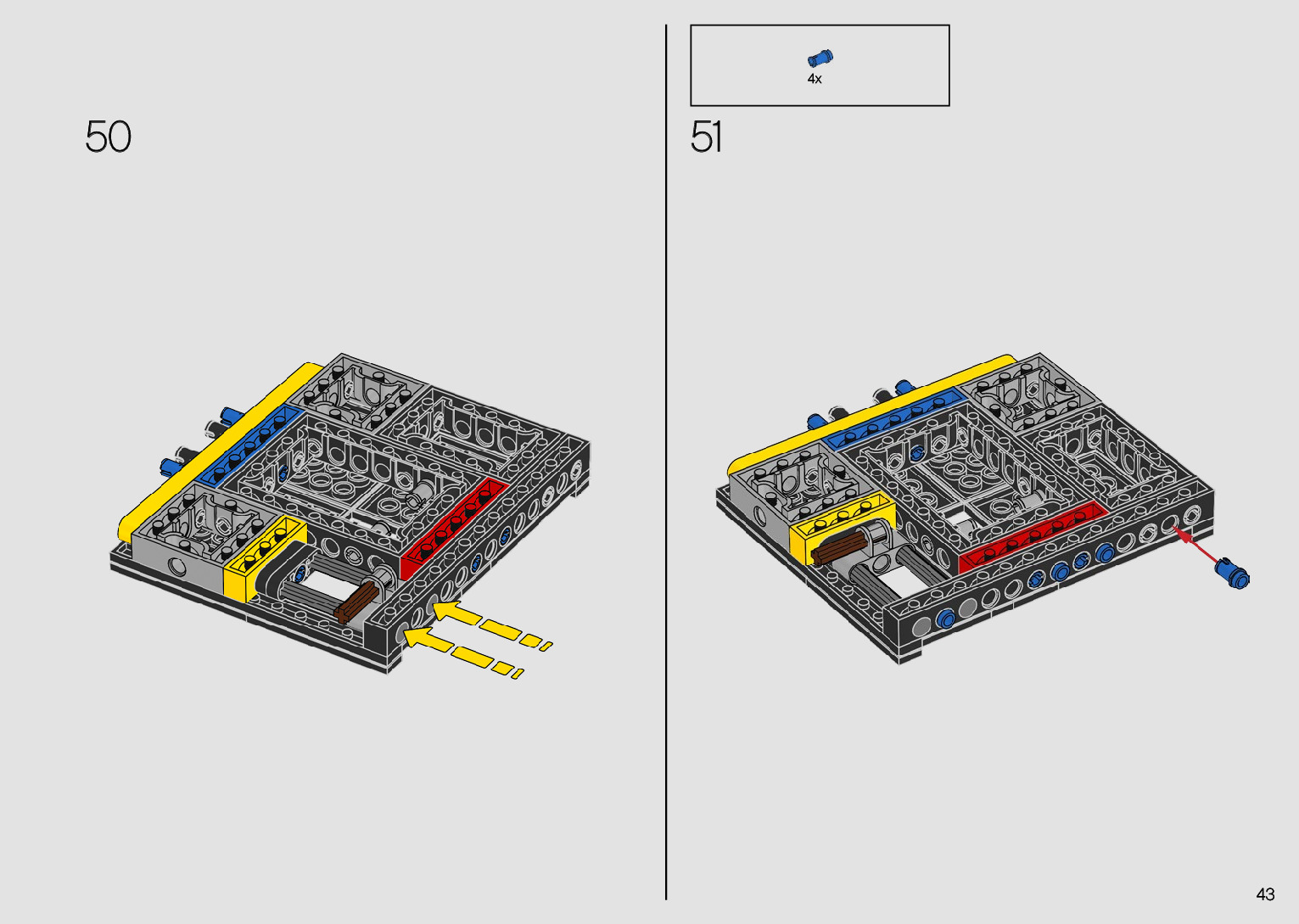 50

4x

51

43