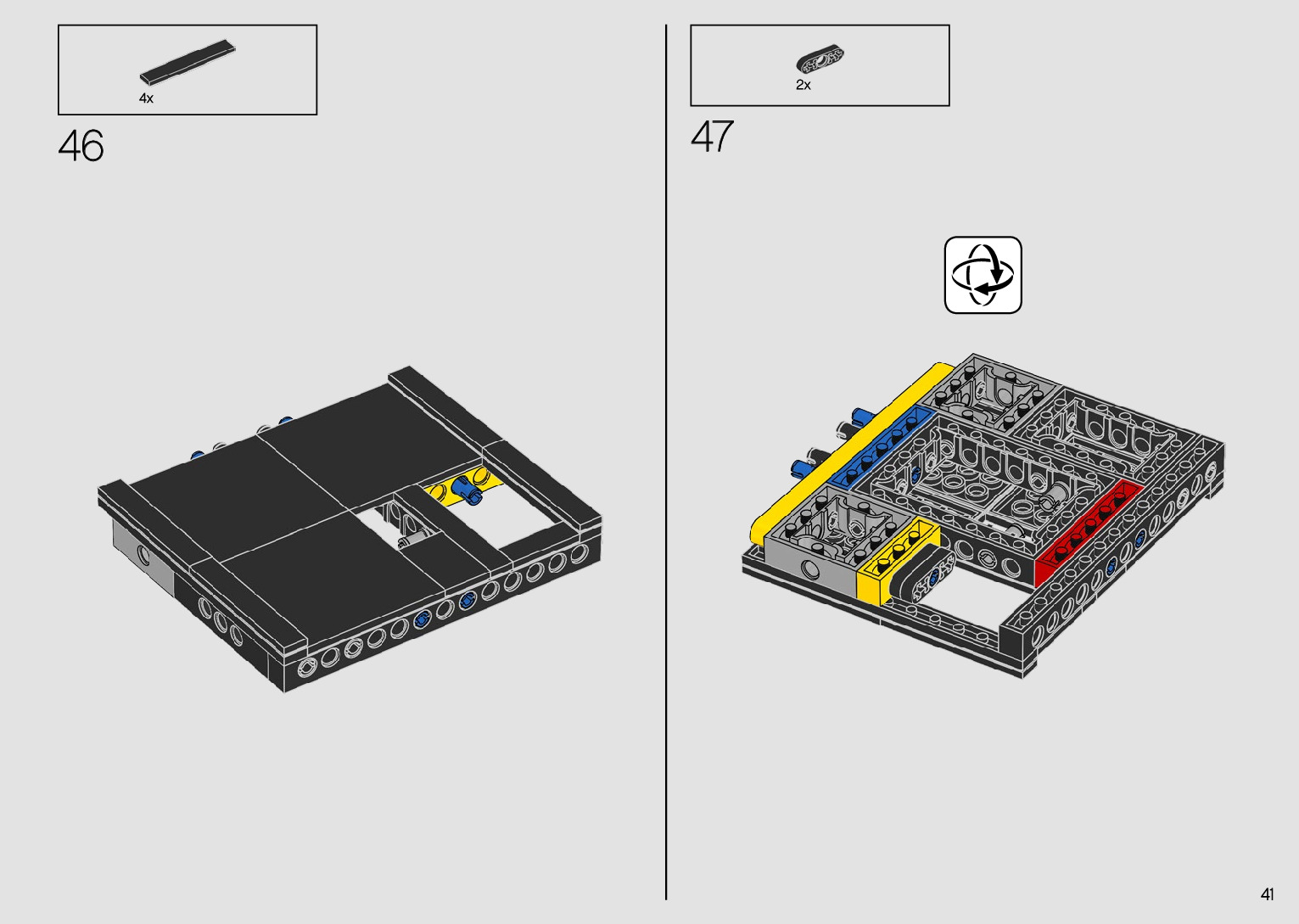 4x

46

2x

47

41