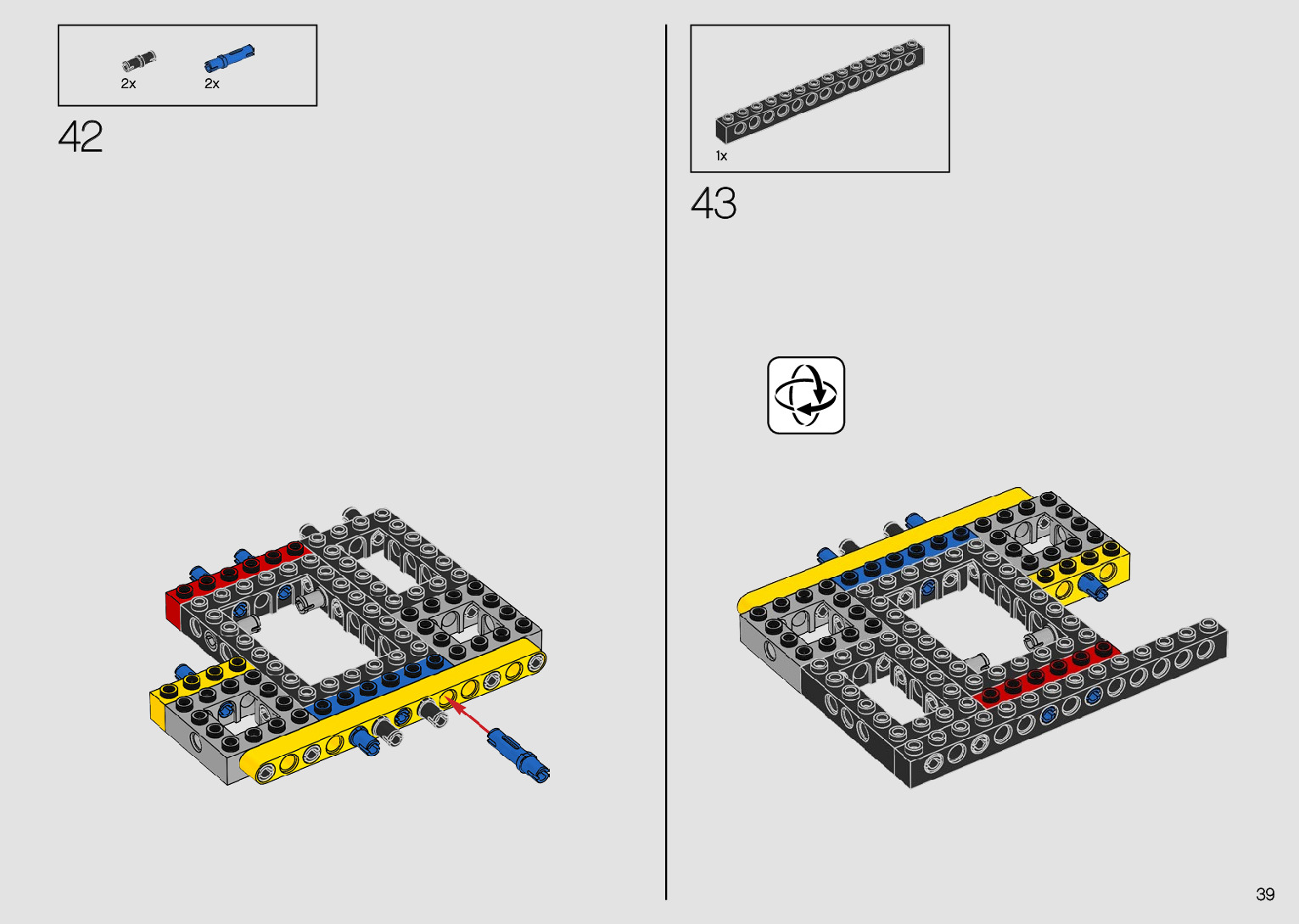 2x 2x

42

1x

43

39