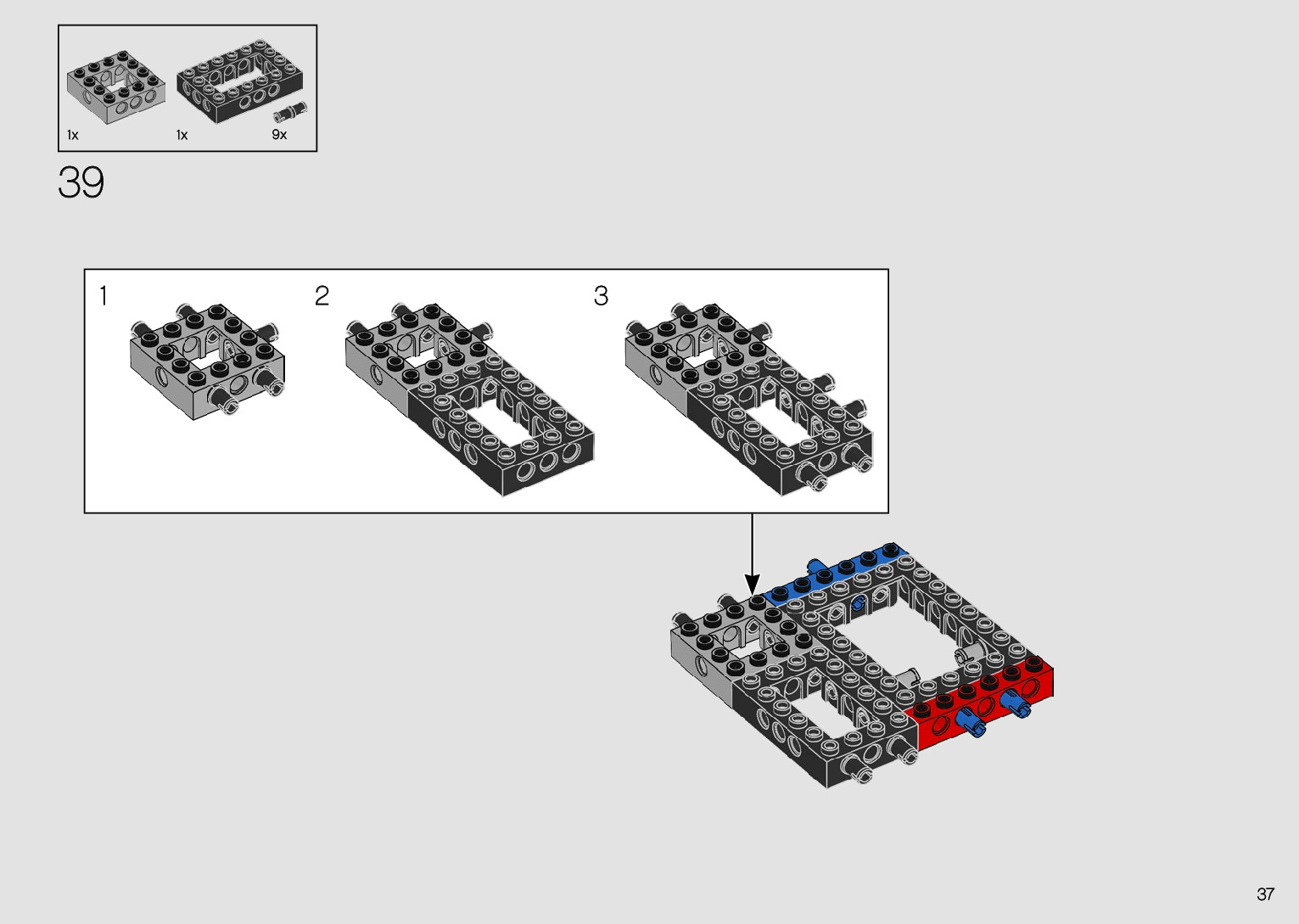 1x 1x 9x

39

1

2

3

37