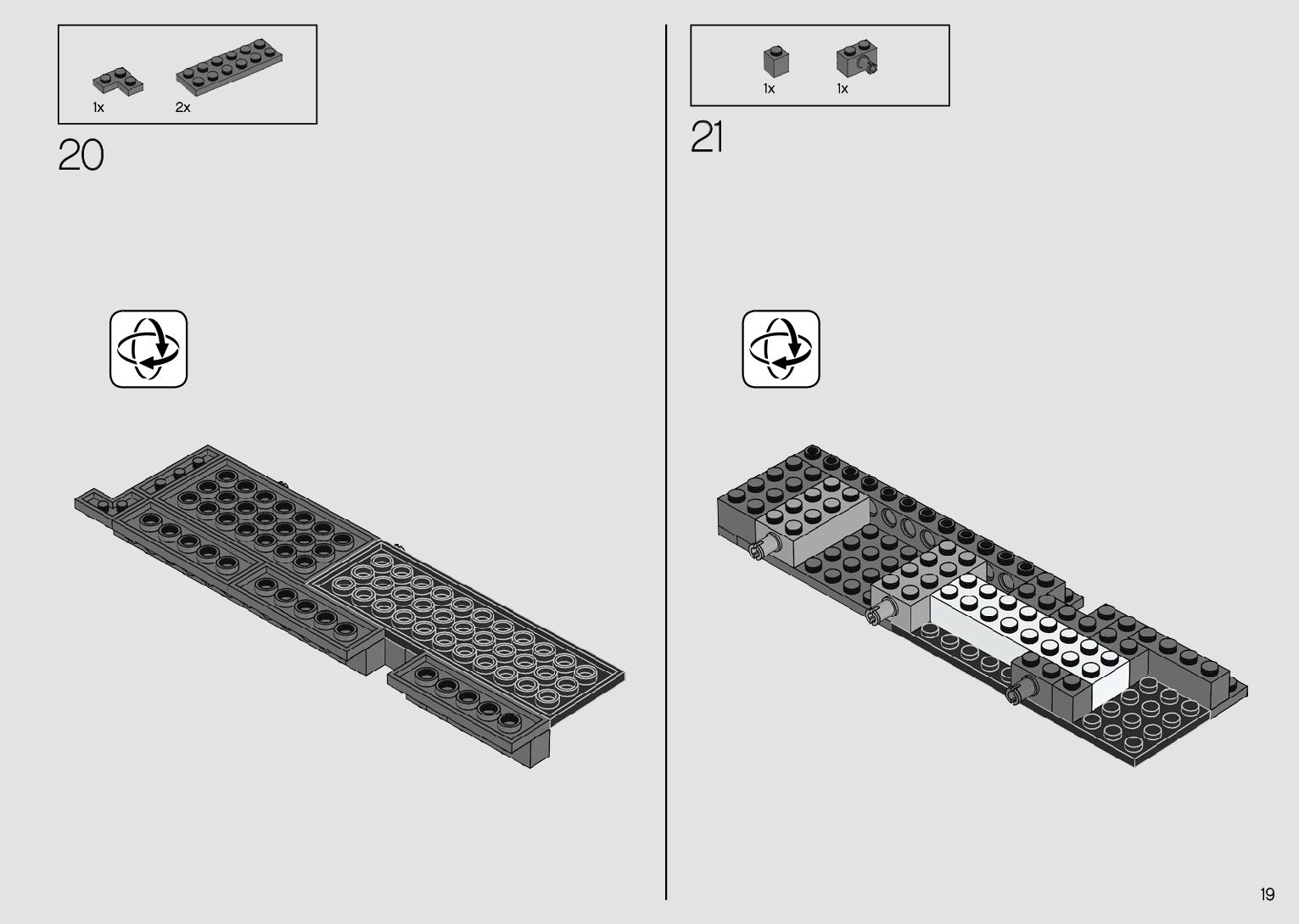 1x 2x

20

1x 1x

21

19