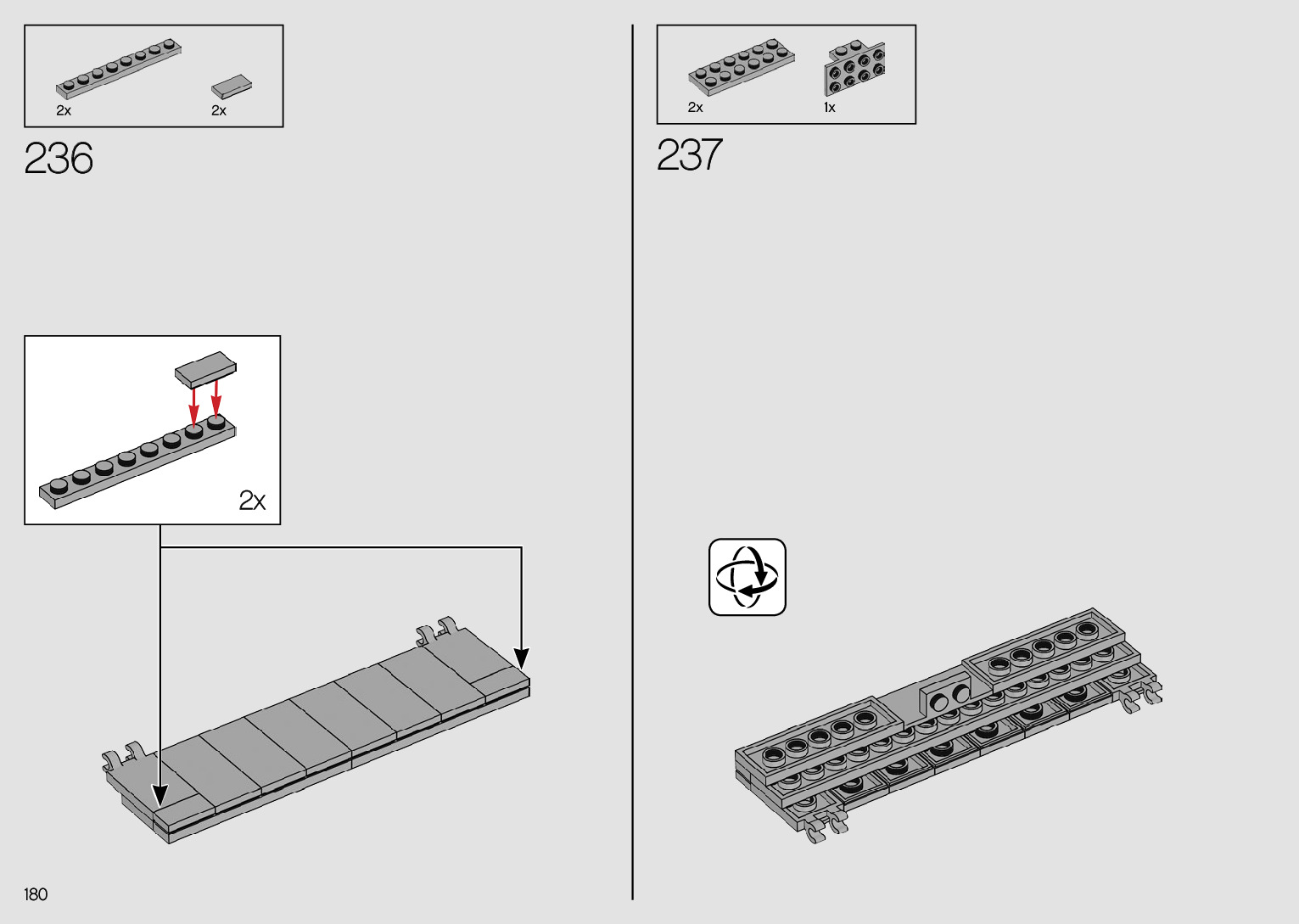 2x 2x

236

2x

180

2x 1x

237