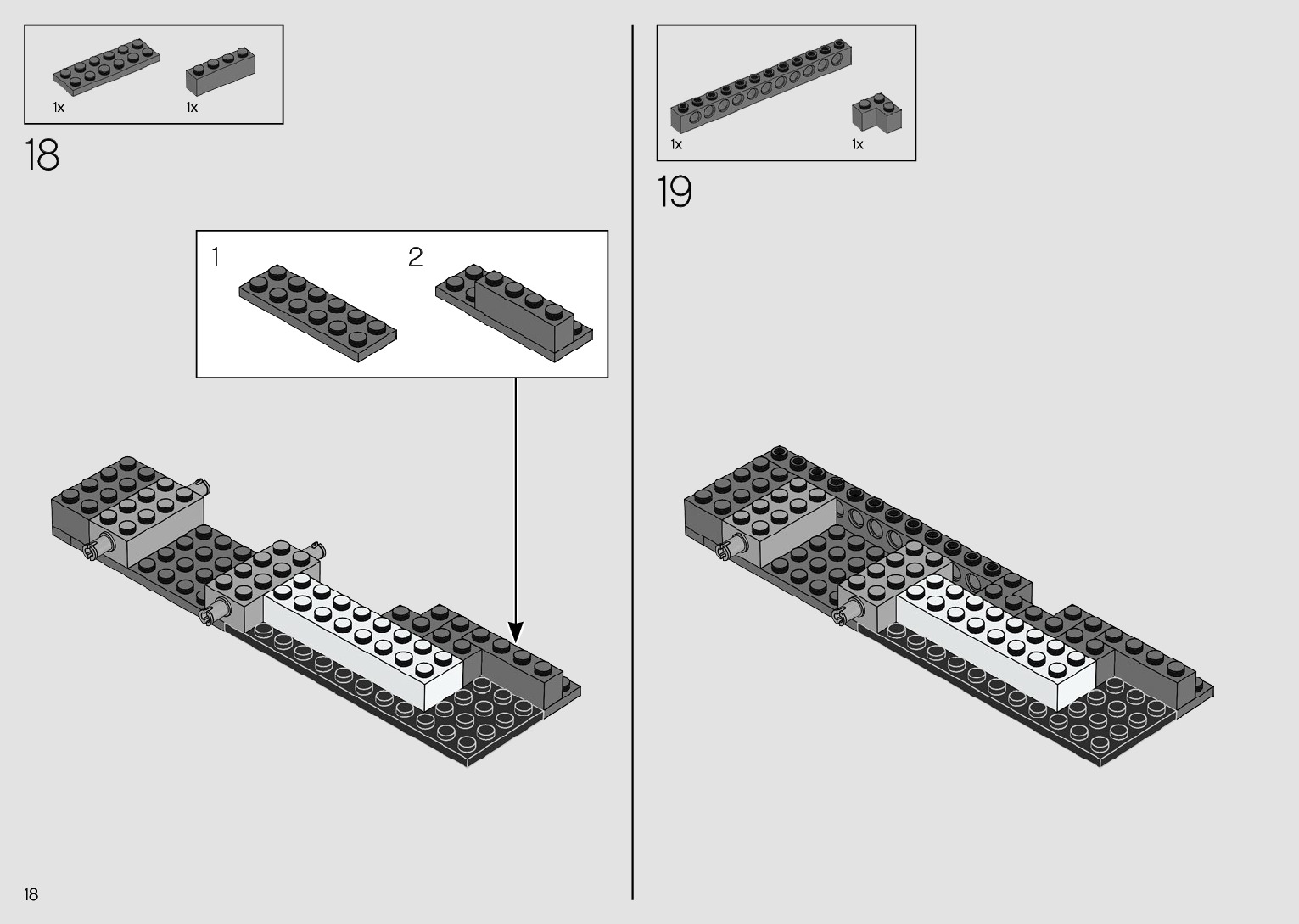 1x 1x

18

1 2

1x 1x

19

18