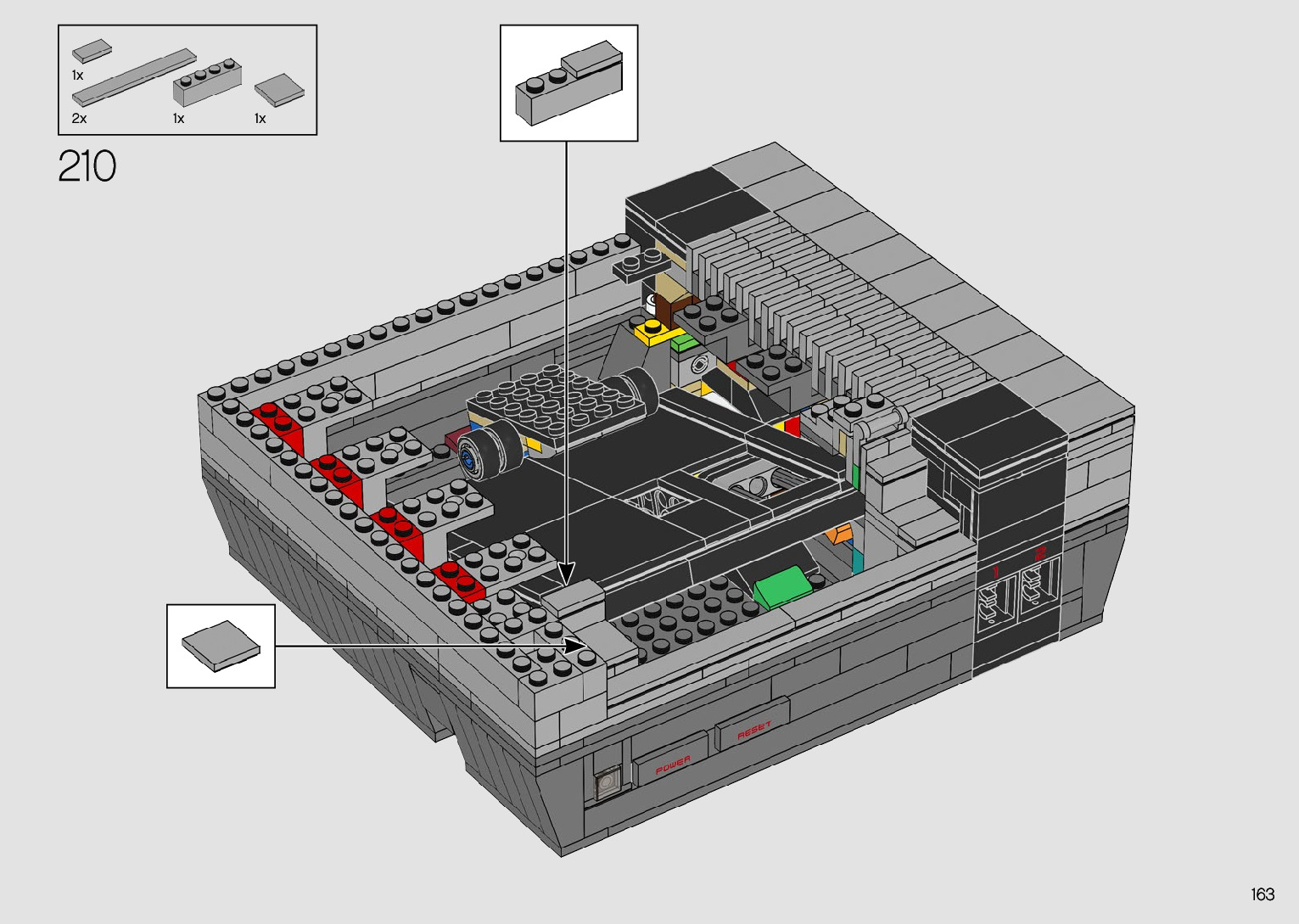 1x
2x
1x
1x
210
1
2
POWER
RESET
163