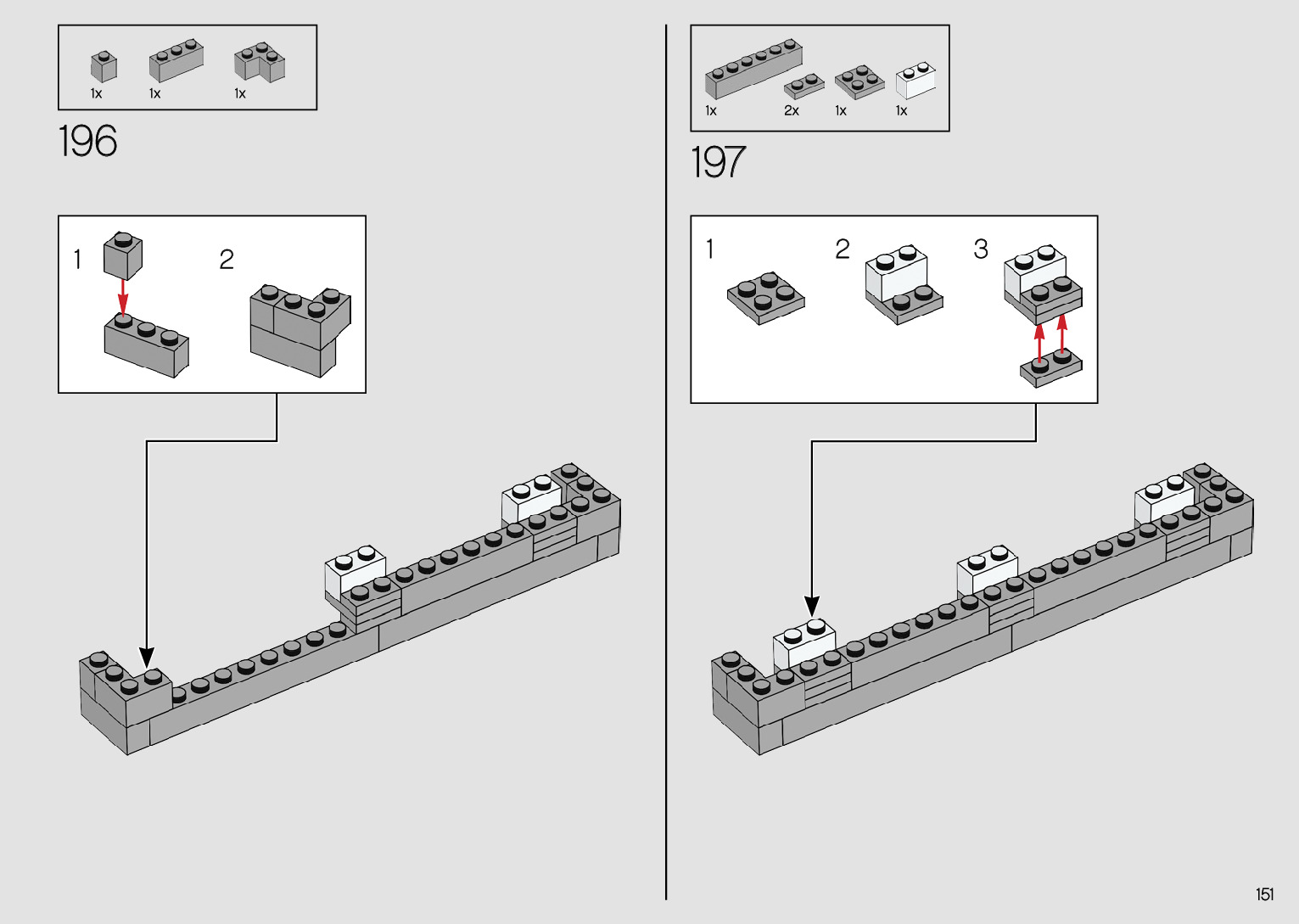 1x 1x 1x

196

1

2

1x 2x 1x 1x

197

1

2

3

151