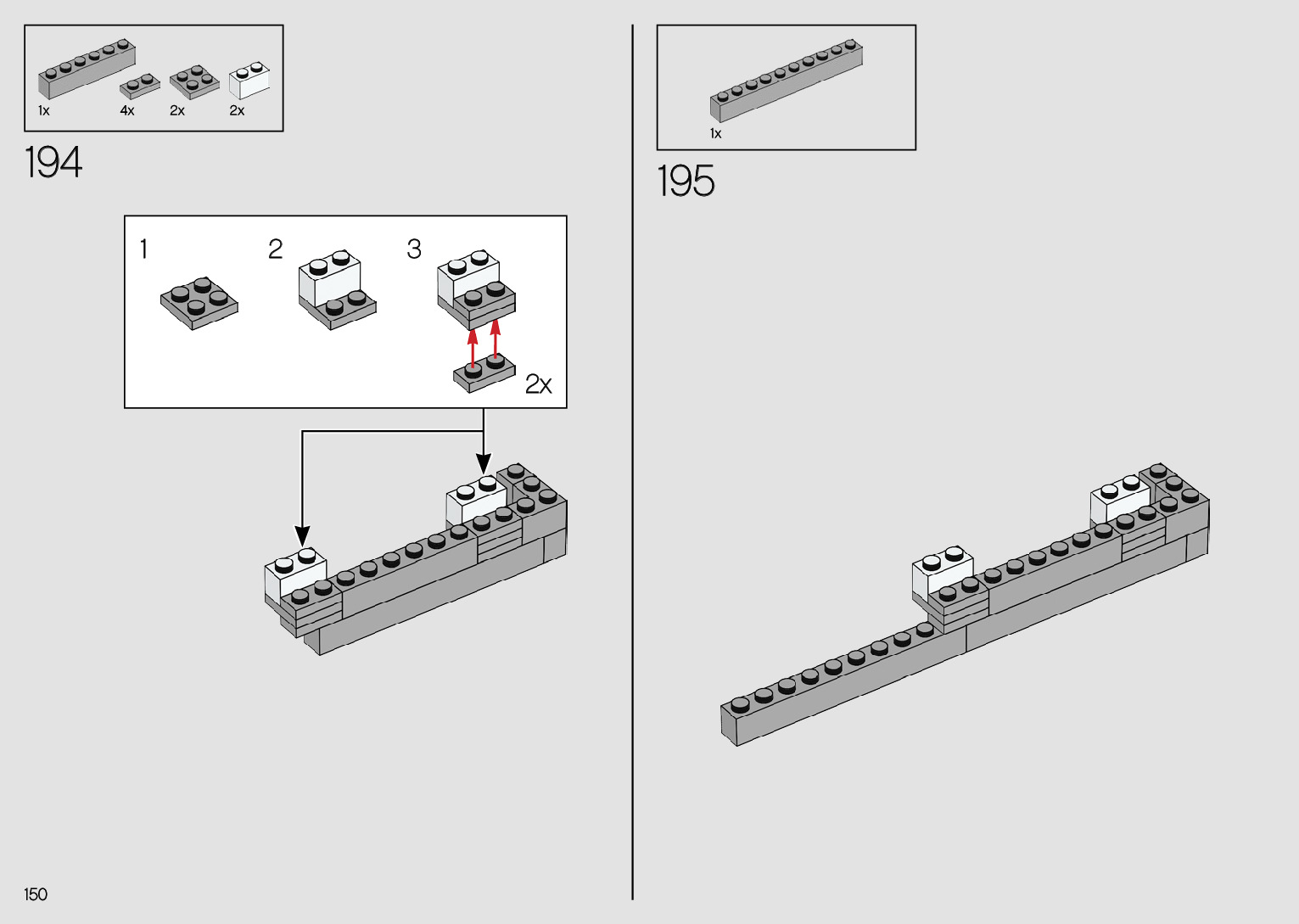 1x 4x 2x 2x

194

1 2 3

2x

1x

195

150