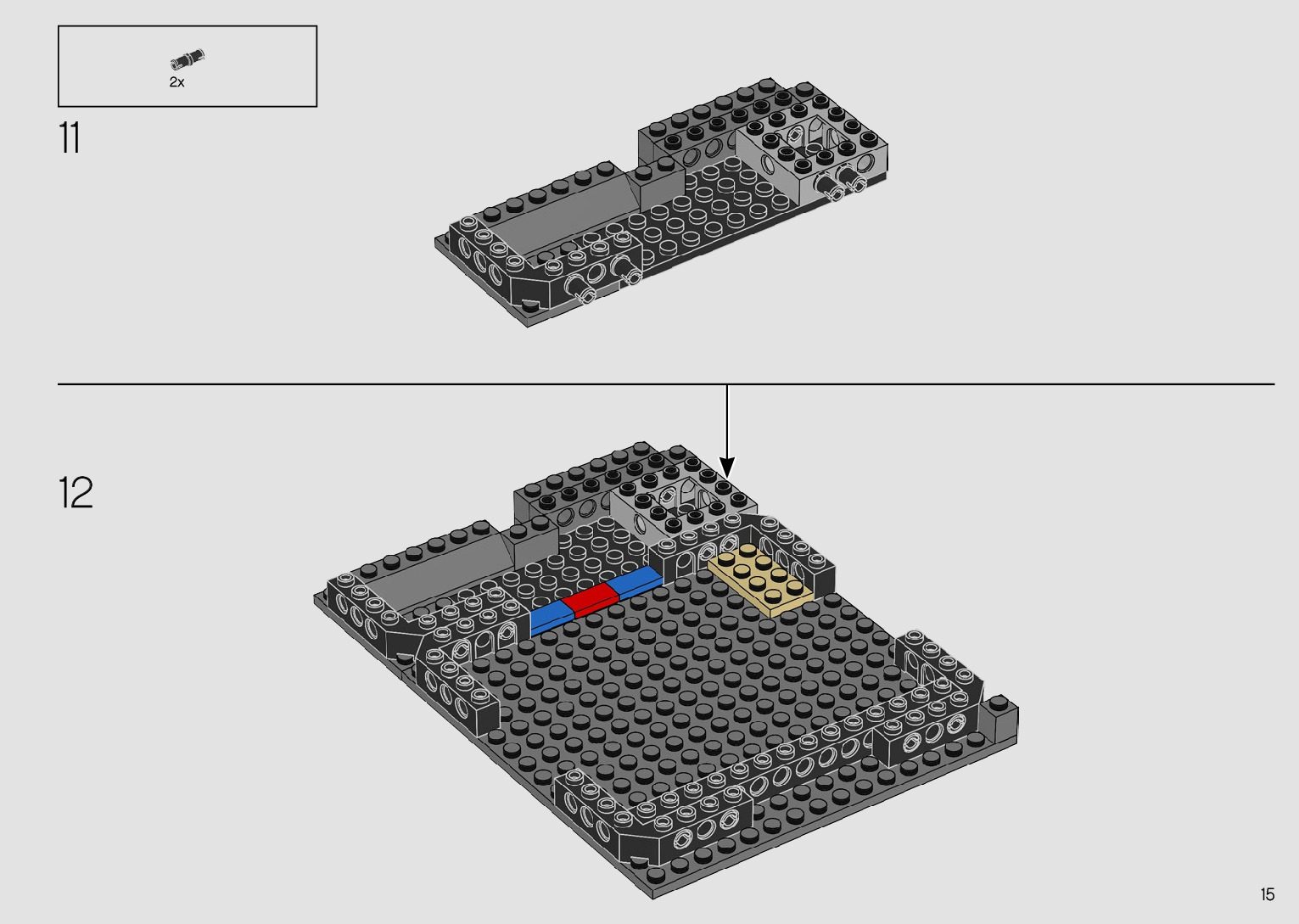 2x

11

12

15