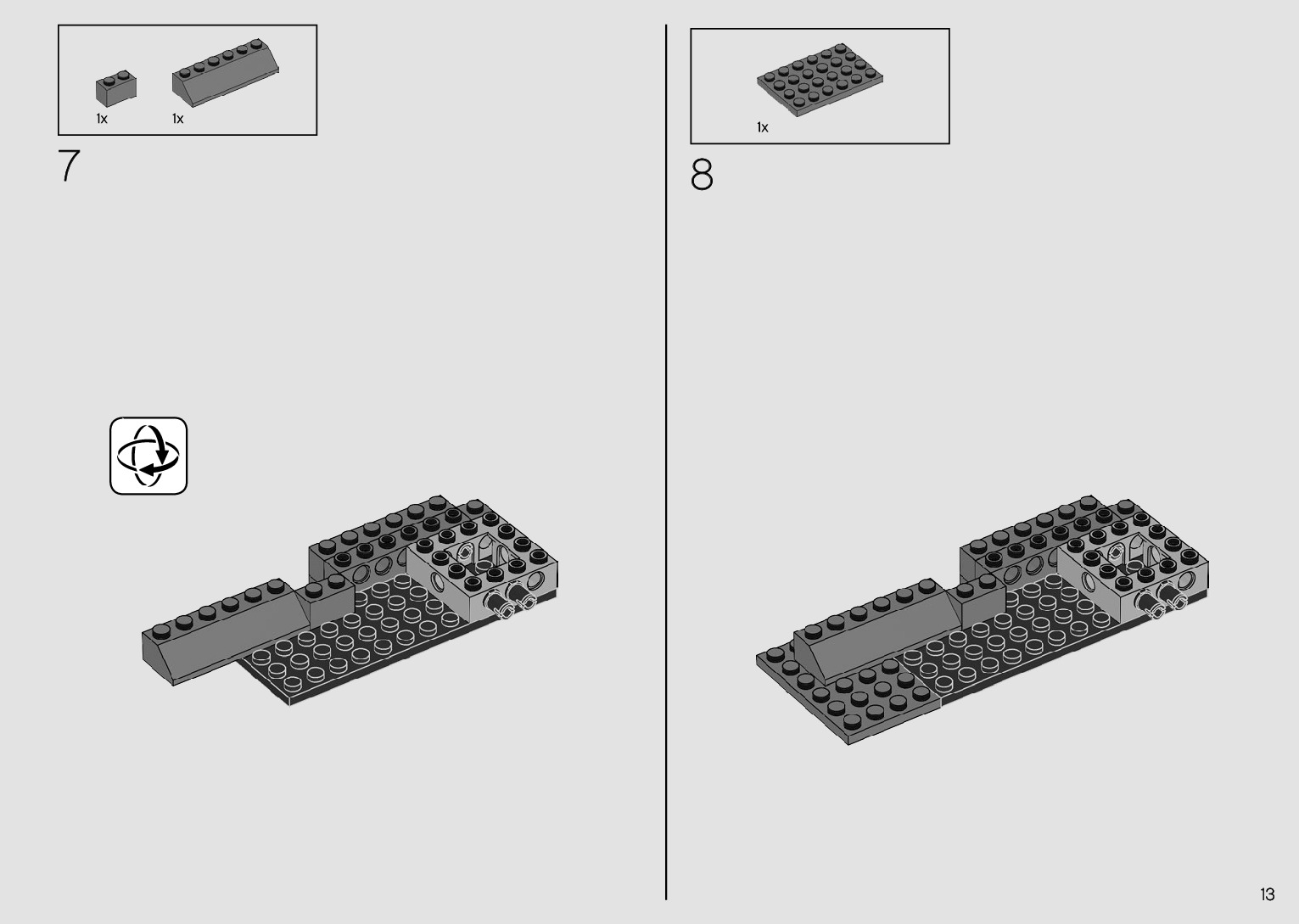 1x 1x

7

1x

8

13