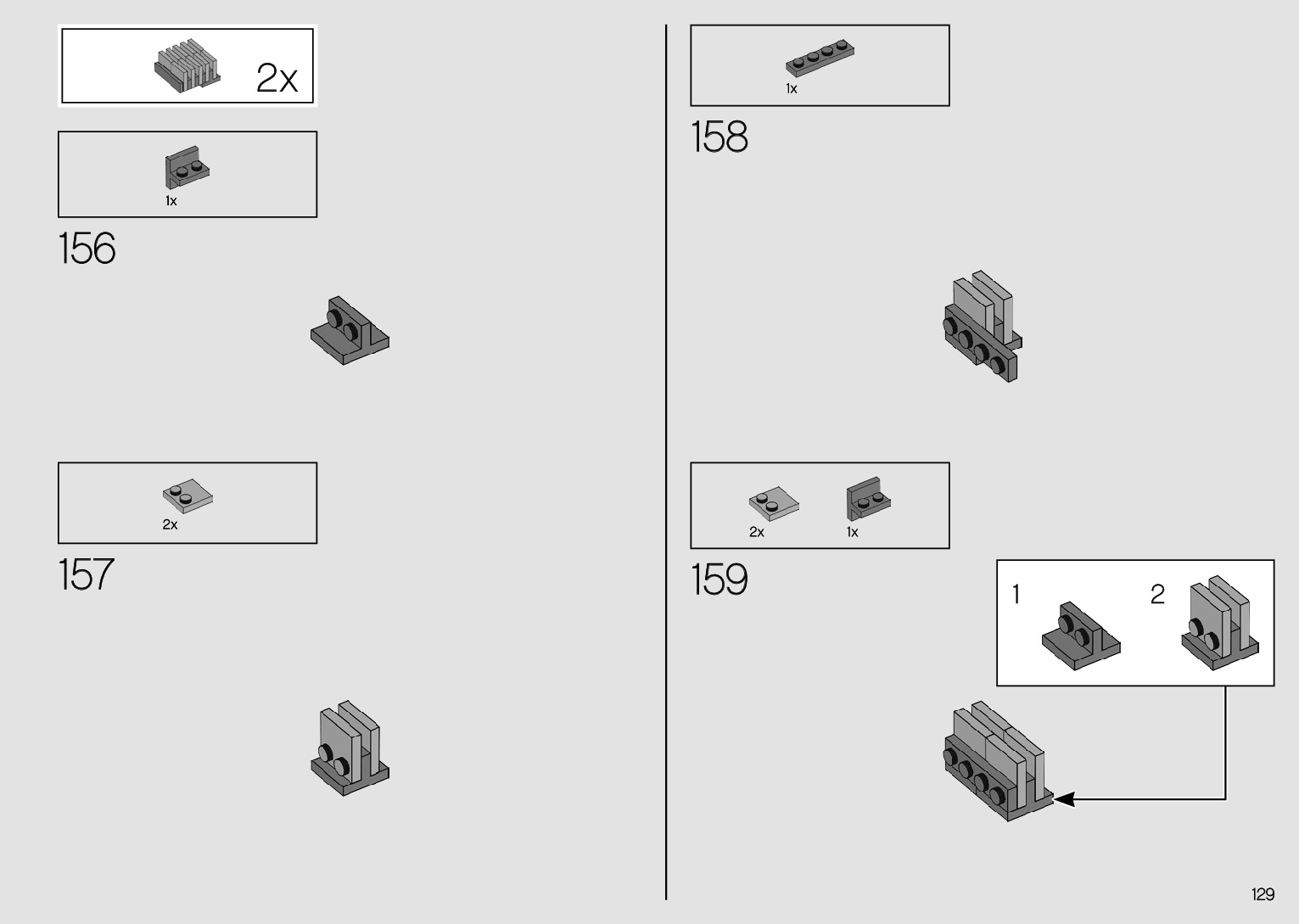 2x

1x

156

2x

157

1x

158

2x 1x

159

1

2

129