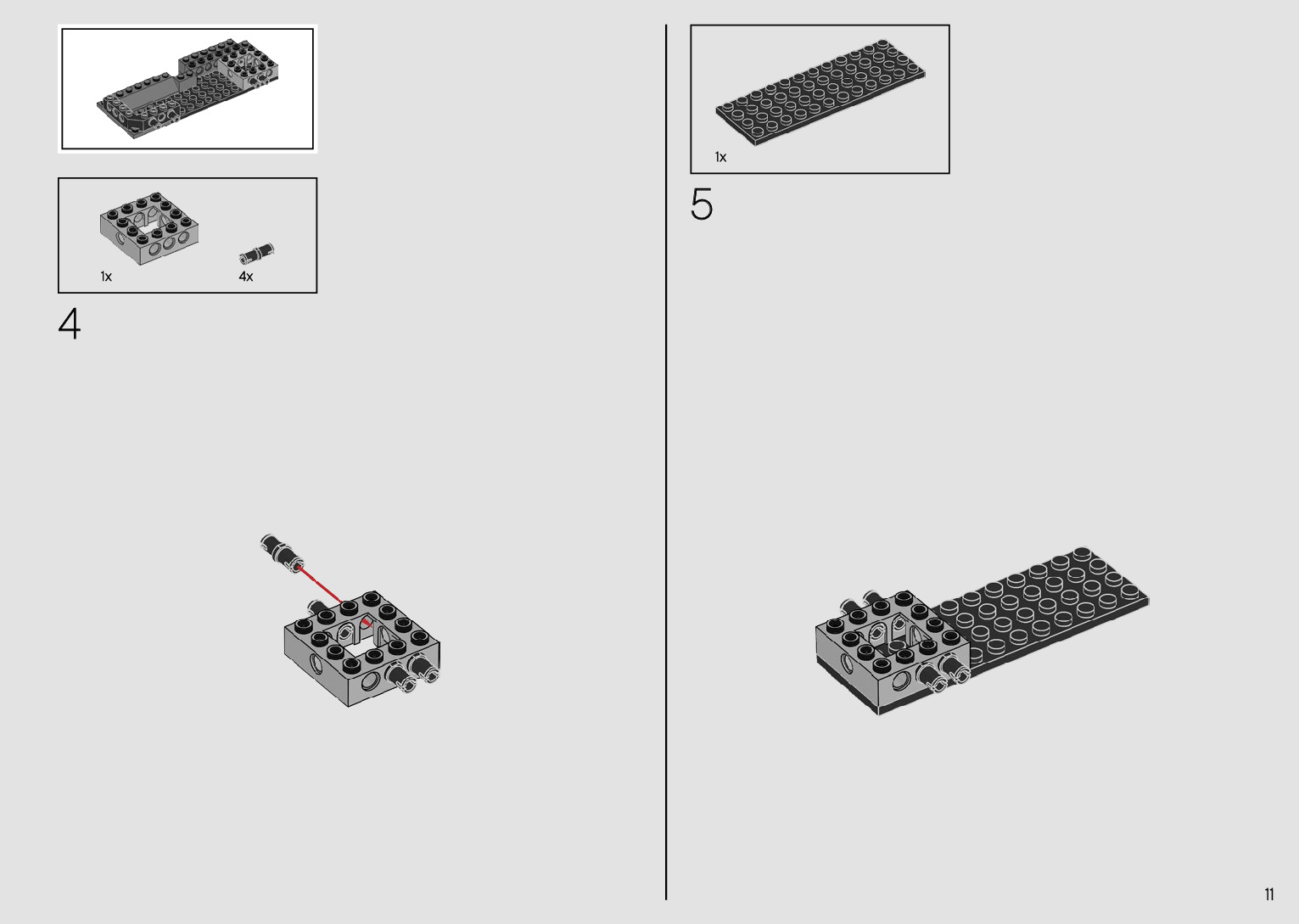 1x

4x

4

1x

5

11