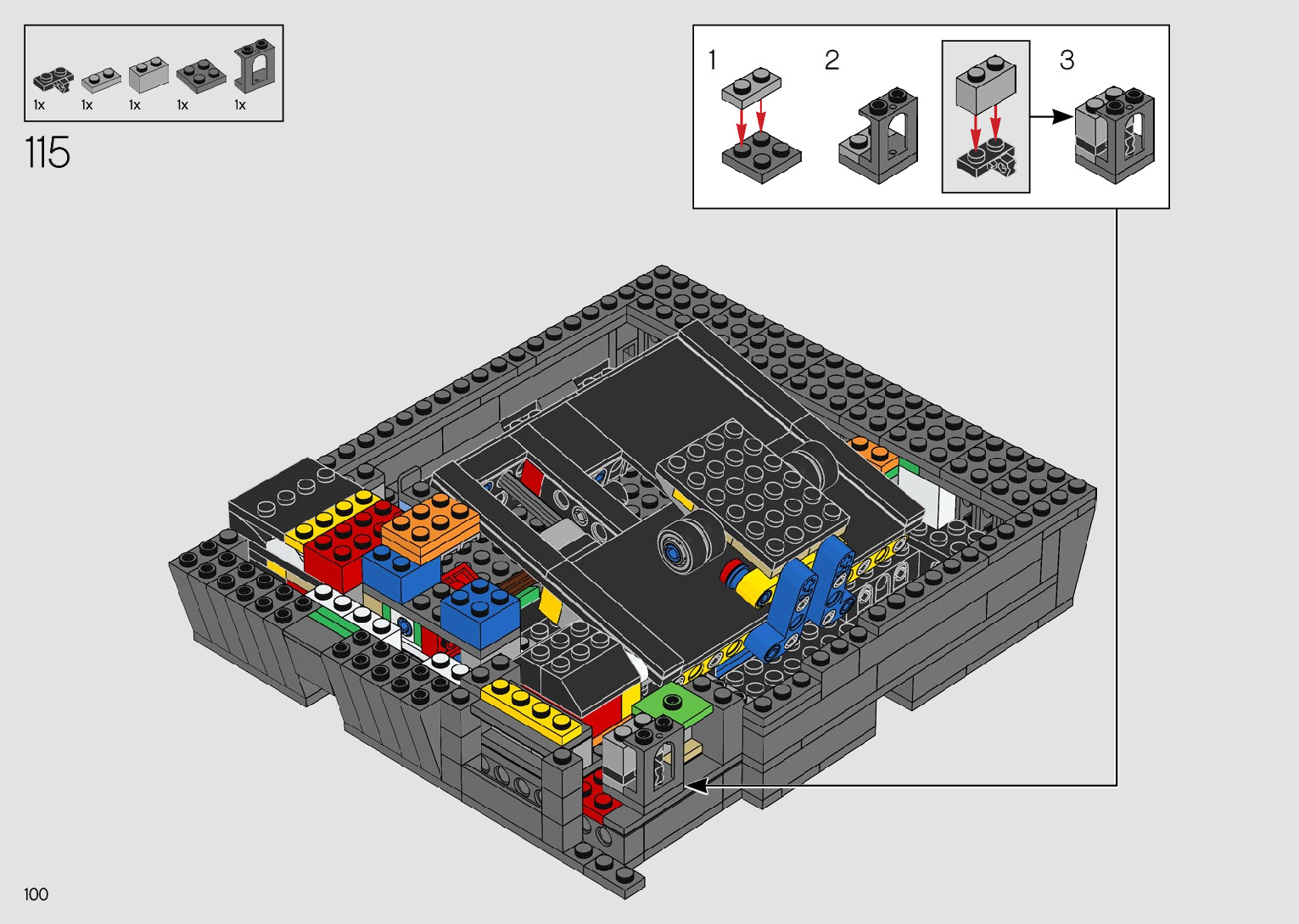 1x 1x 1x 1x 1x

115

1

2

3

100