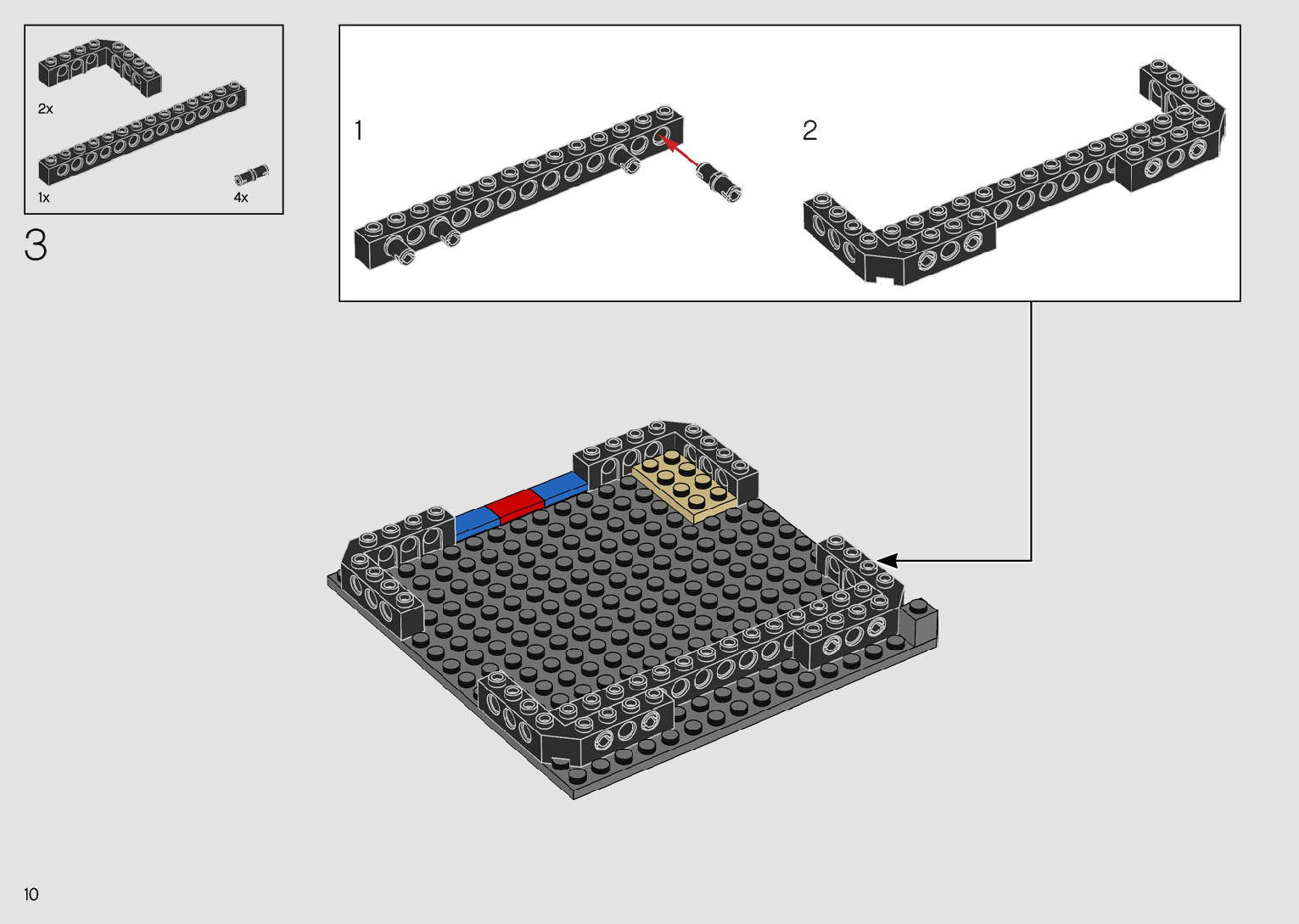 2x

1x

4x

3

1

2

10