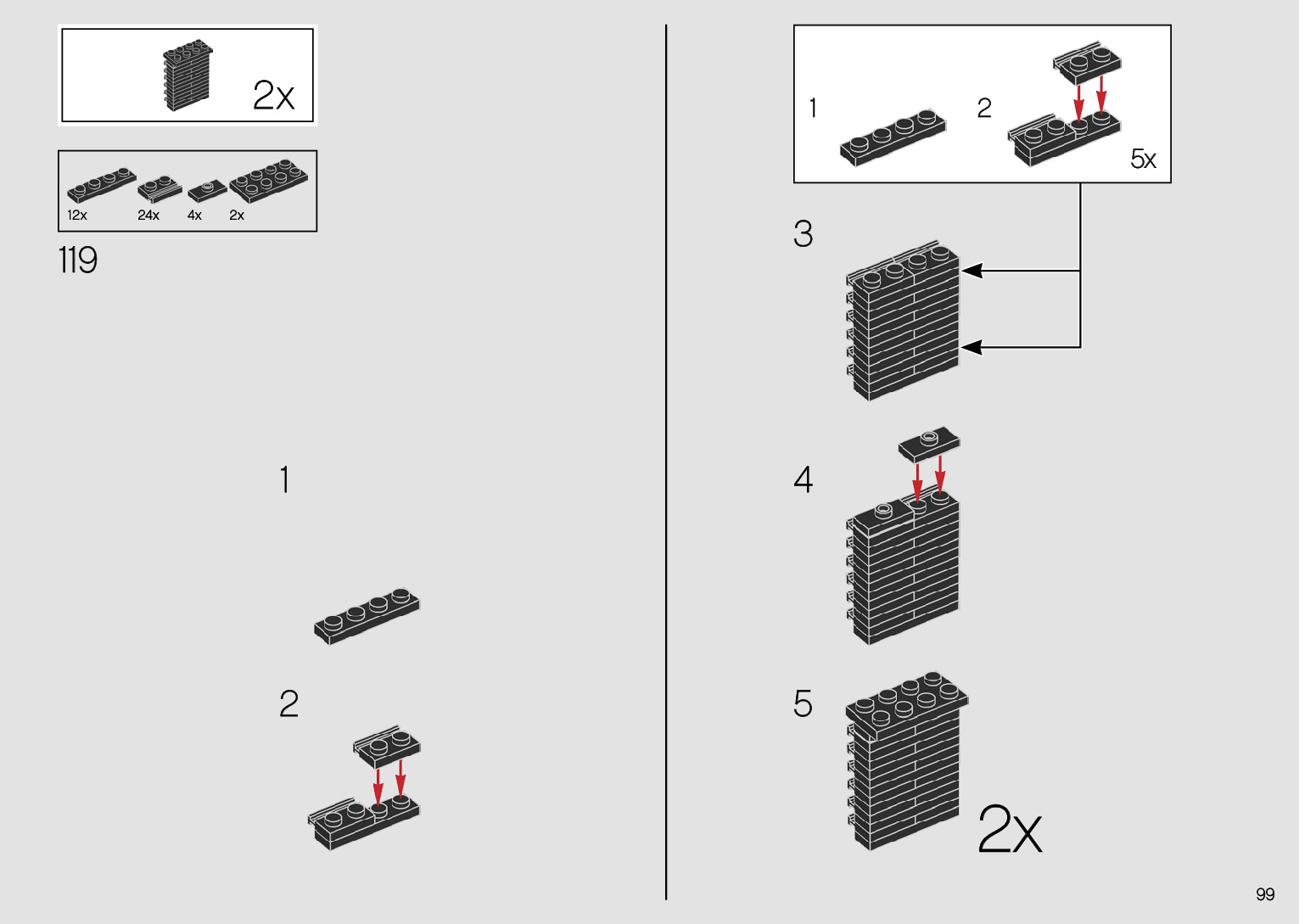 2x

12x
24x
4x
2x

119

1

2

1
2
5x

3

4

5

2x

99