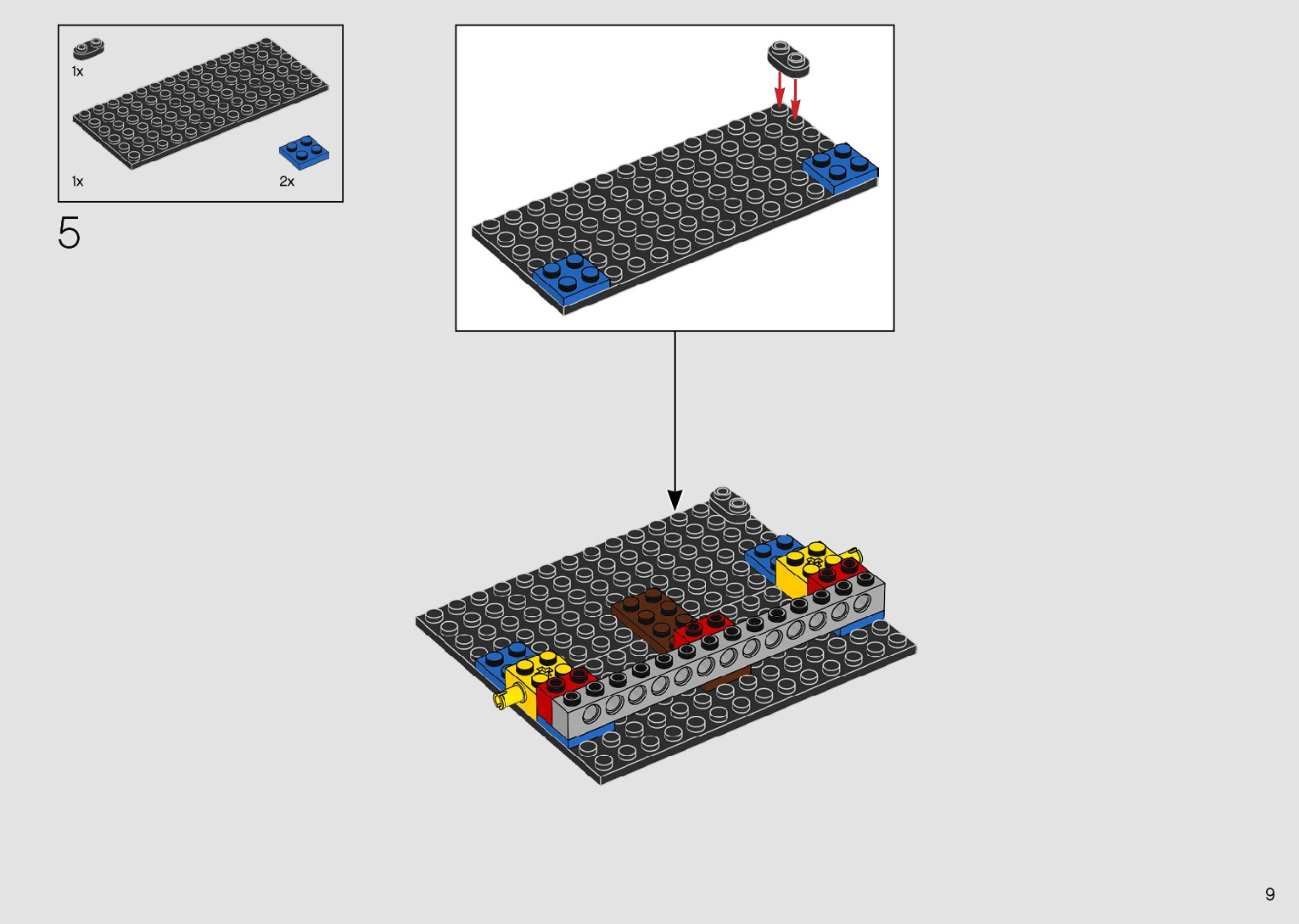 1x

1x

2x

5

9