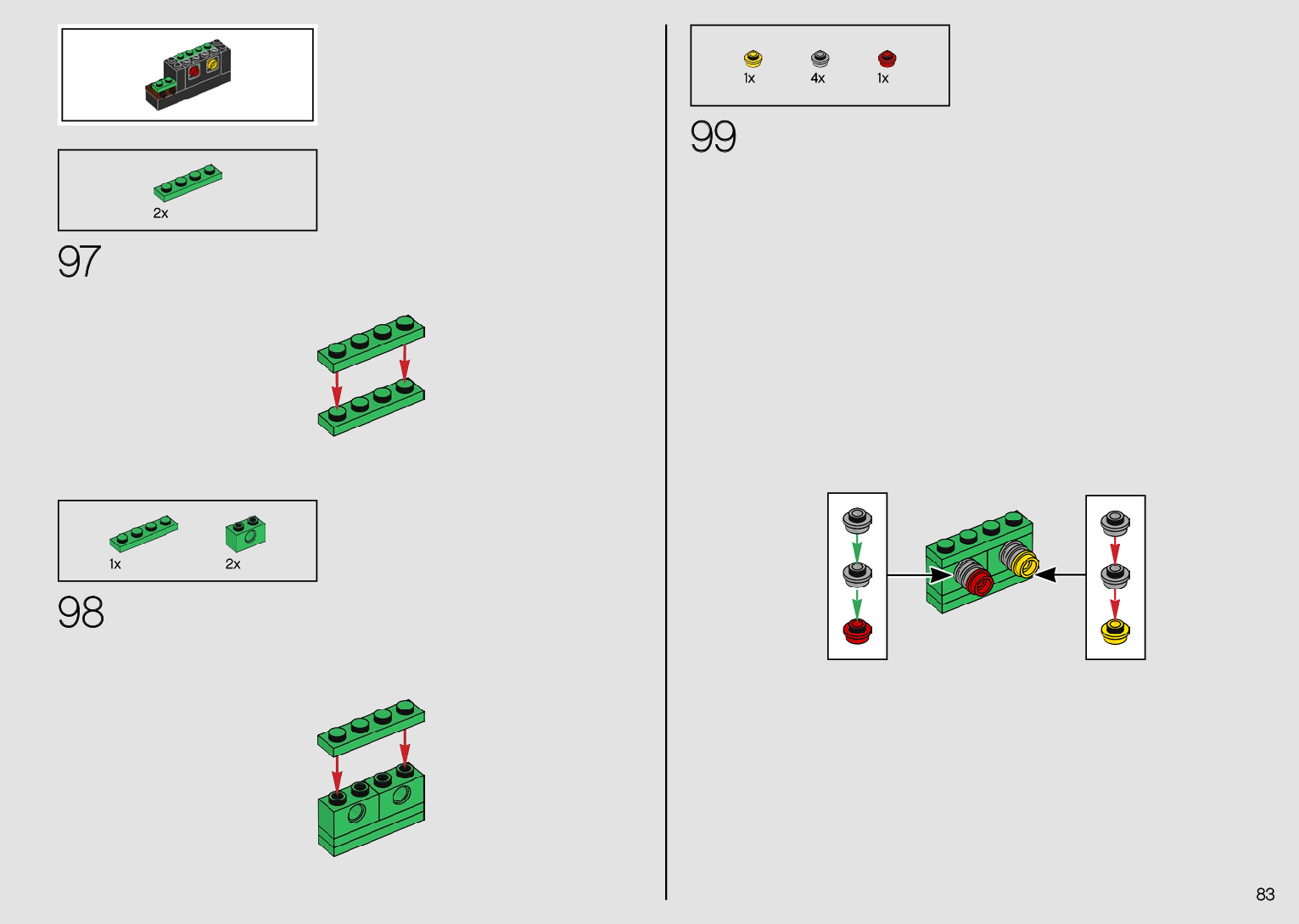 2x

97

1x

2x

98

1x

4x

1x

99

83