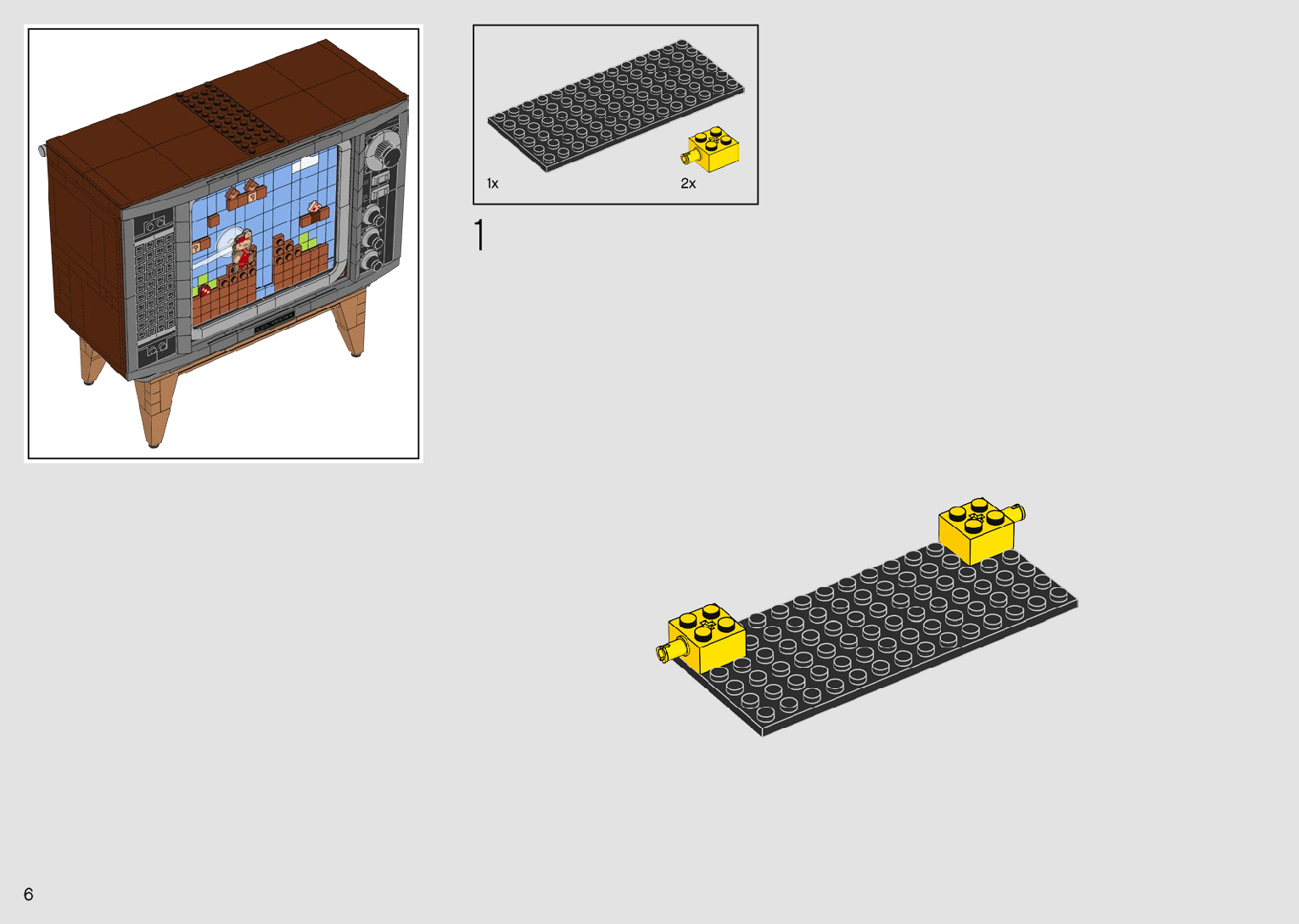 1x

2x

1

6