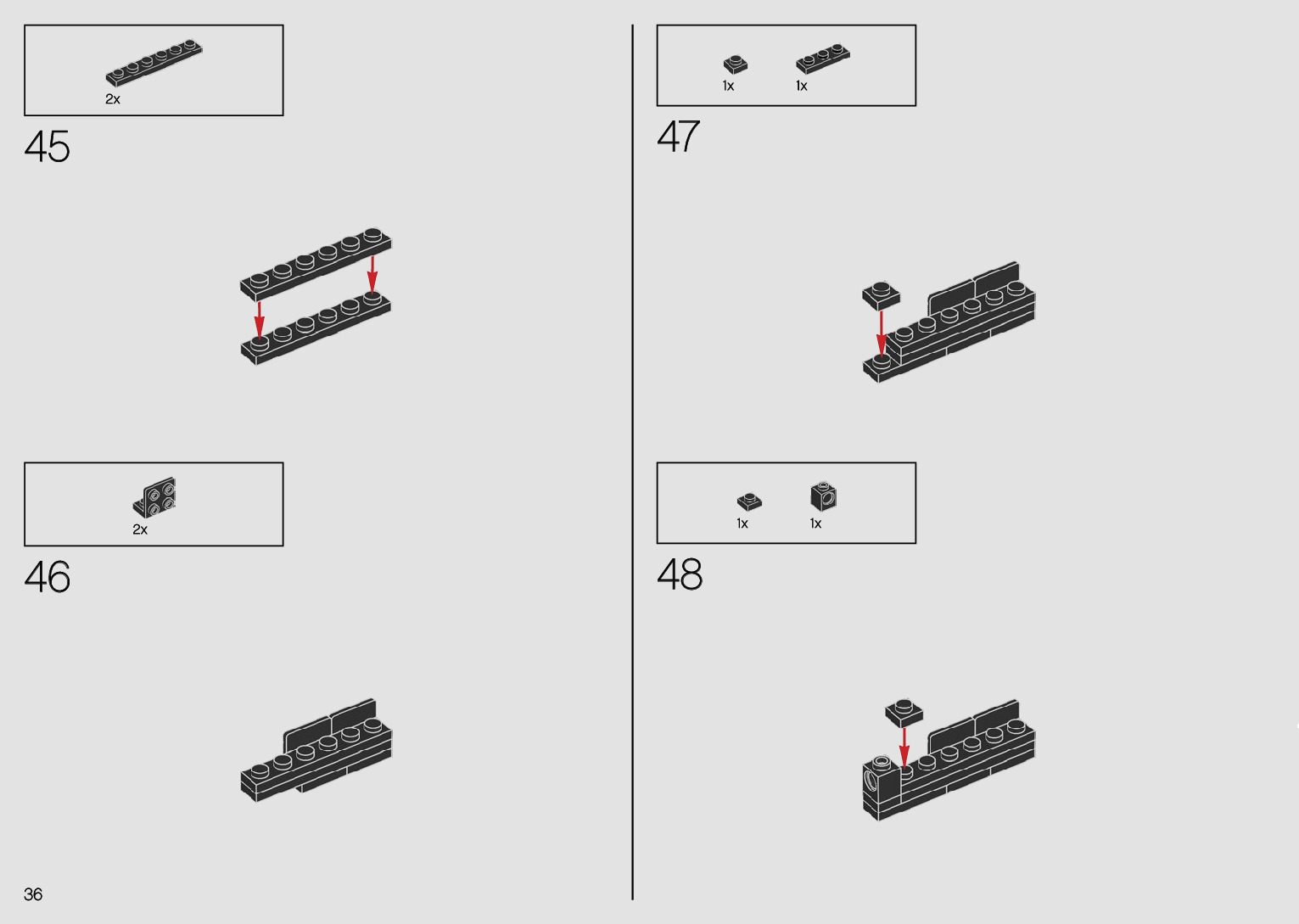 2x

45

2x

46

36

1x 1x

47

1x 1x

48