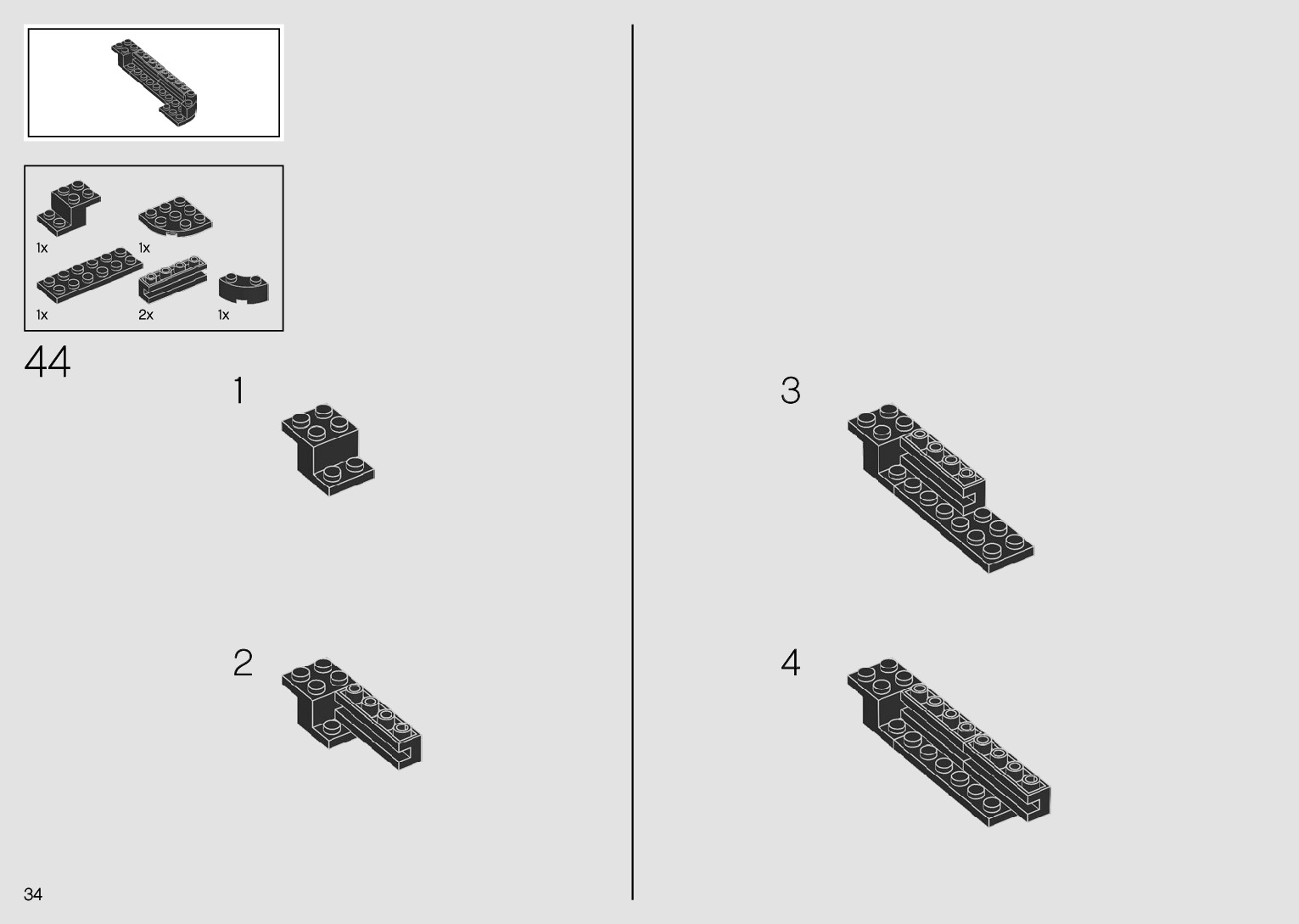 1x
1x
1x
2x
1x

44

1

2

3

4

34