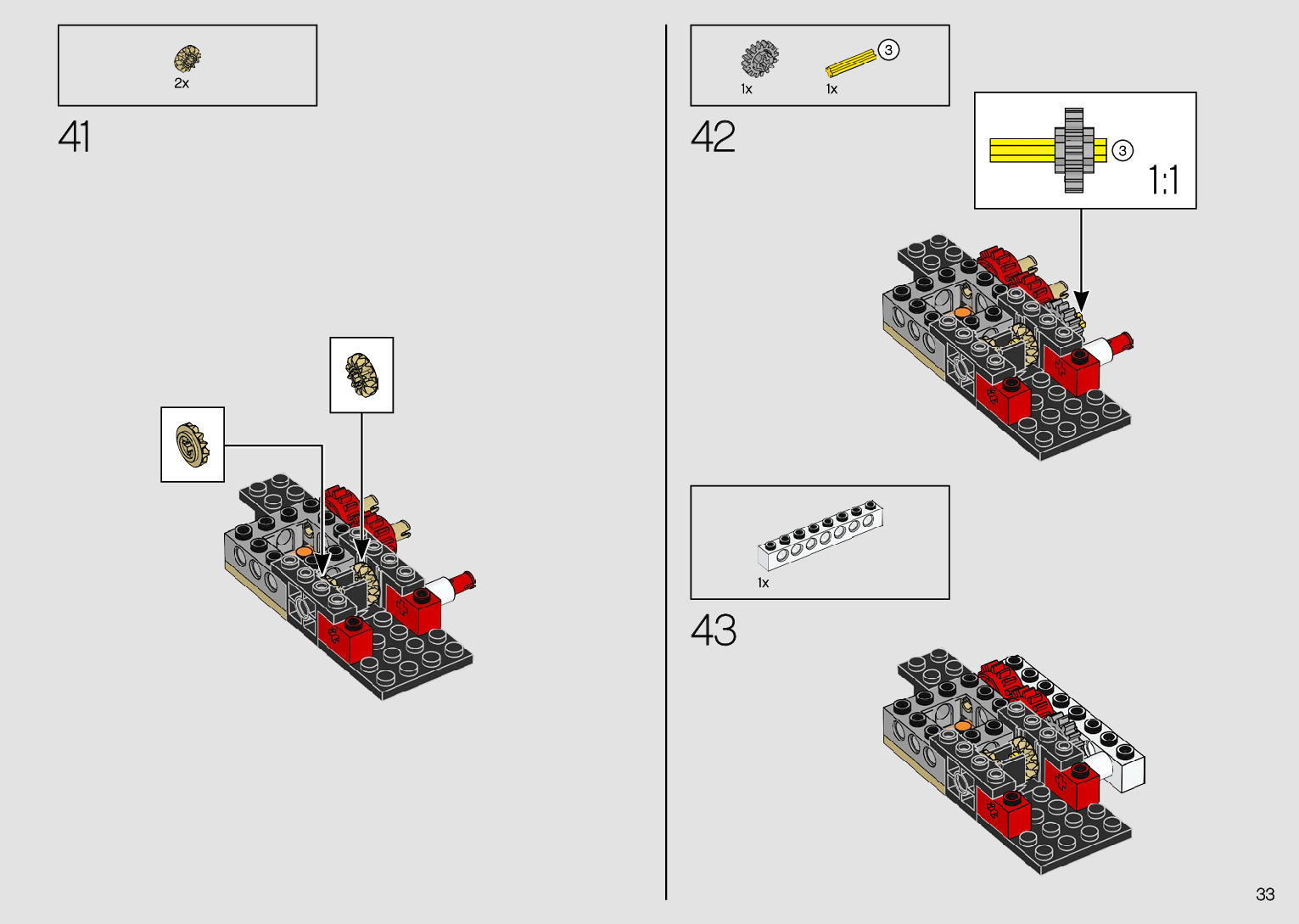 2x

41

1x 1x

3

42

3

1:1

1x

43

33