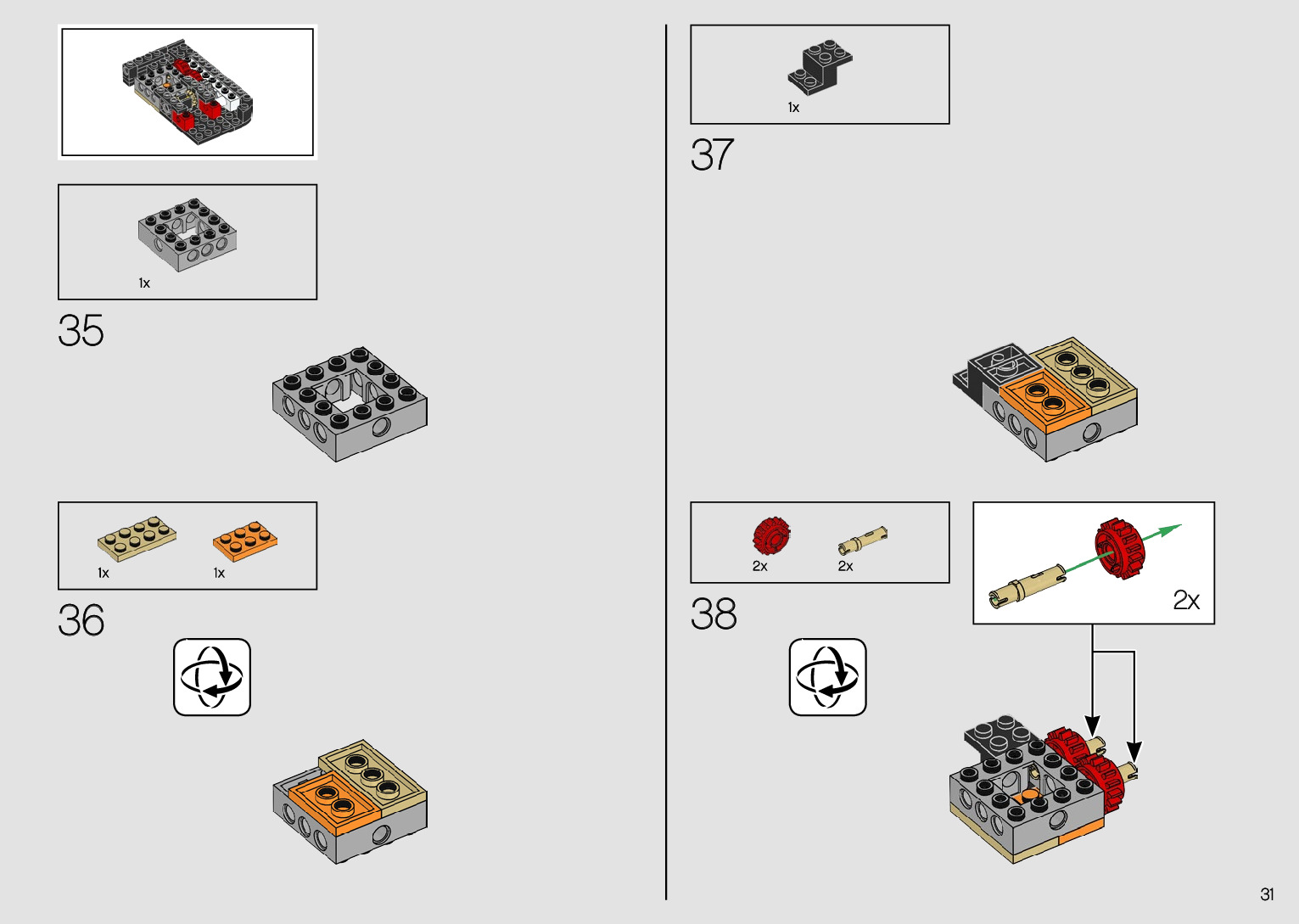 1x

35

1x

1x

36

1x

37

2x

2x

38

2x

31