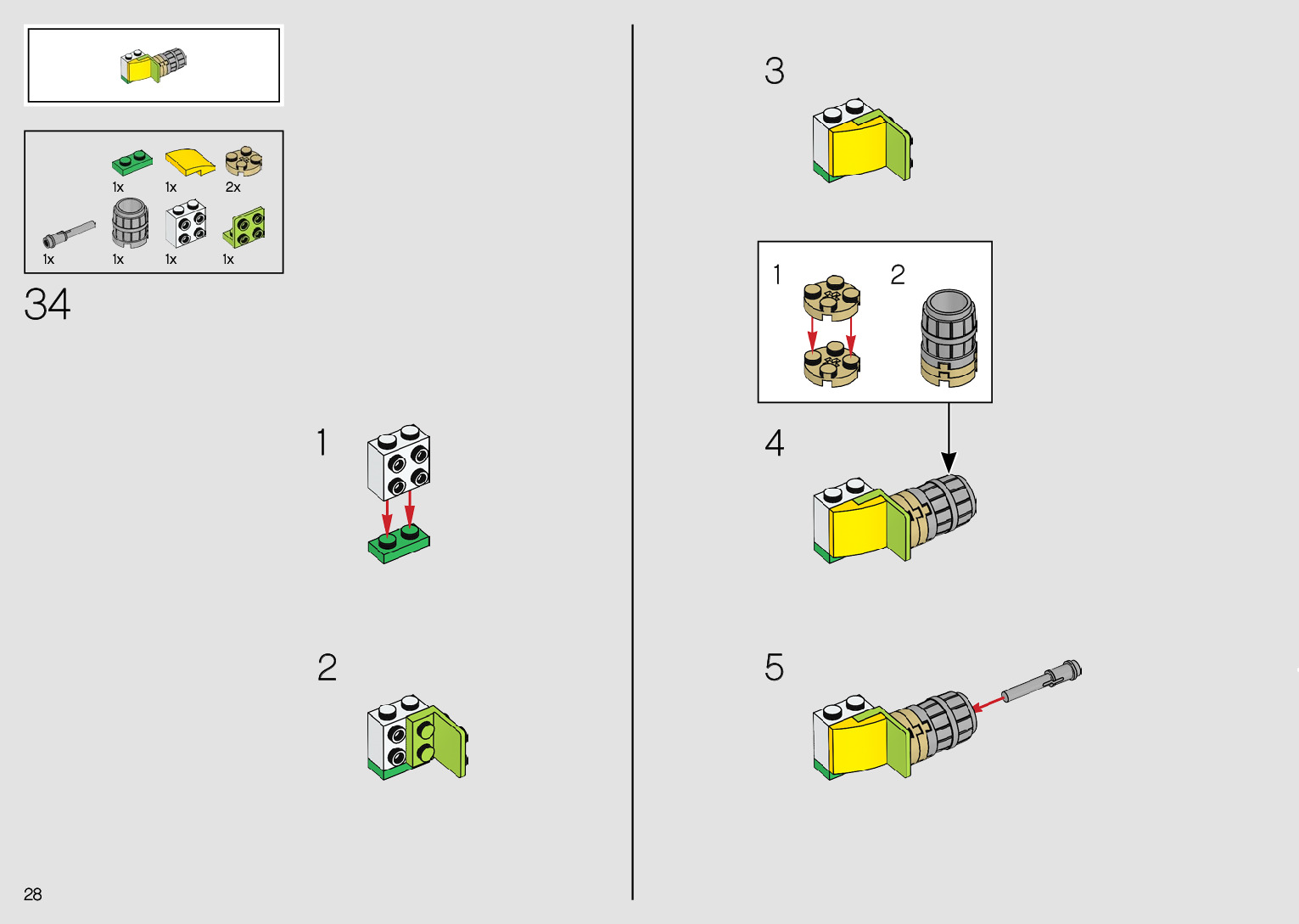 1x 1x 2x
1x 1x 1x 1x

34

1

2

3

1 2

4

5

28