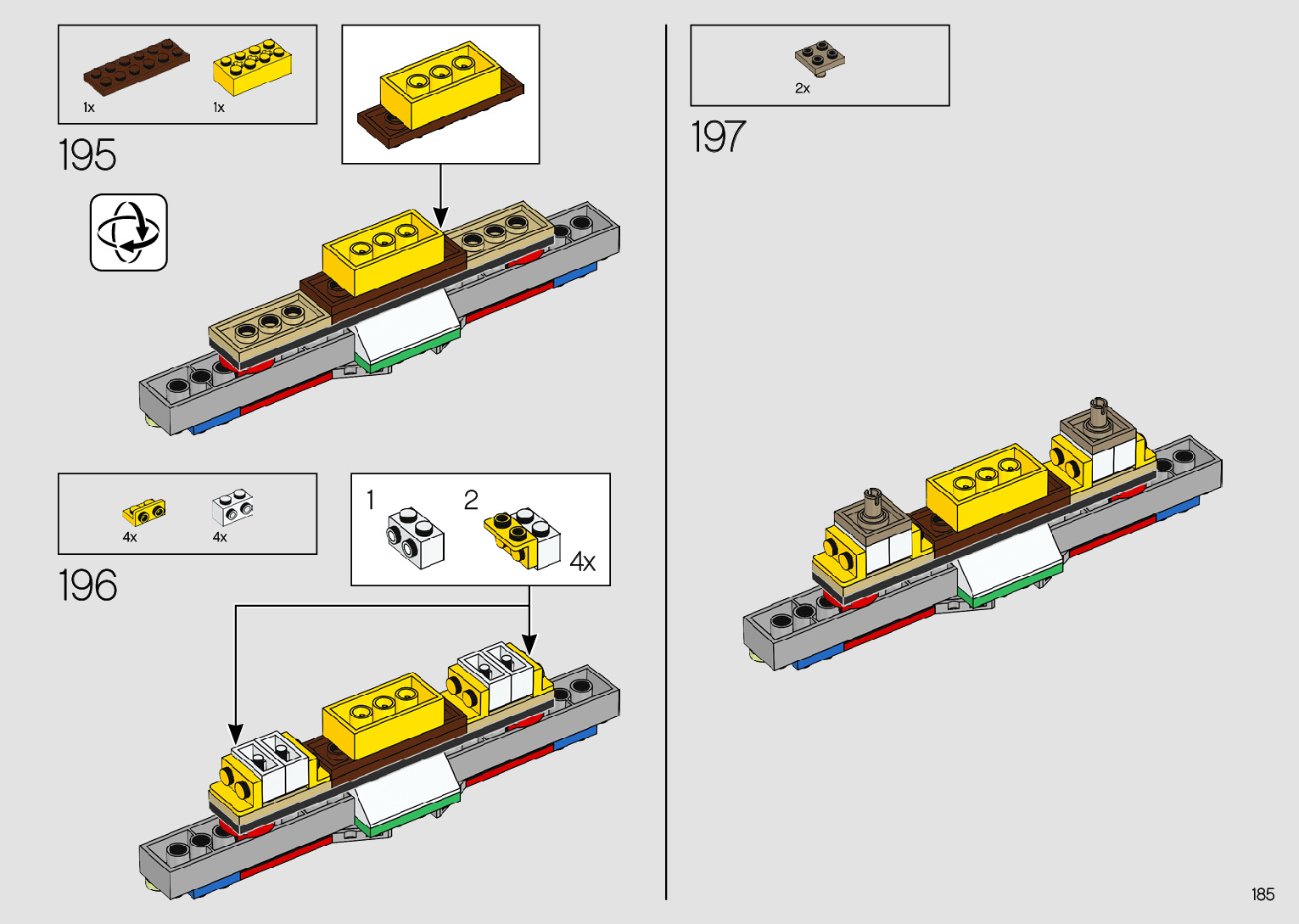 1x
1x
195

4x
4x
196

1
2
4x

2x
197

185