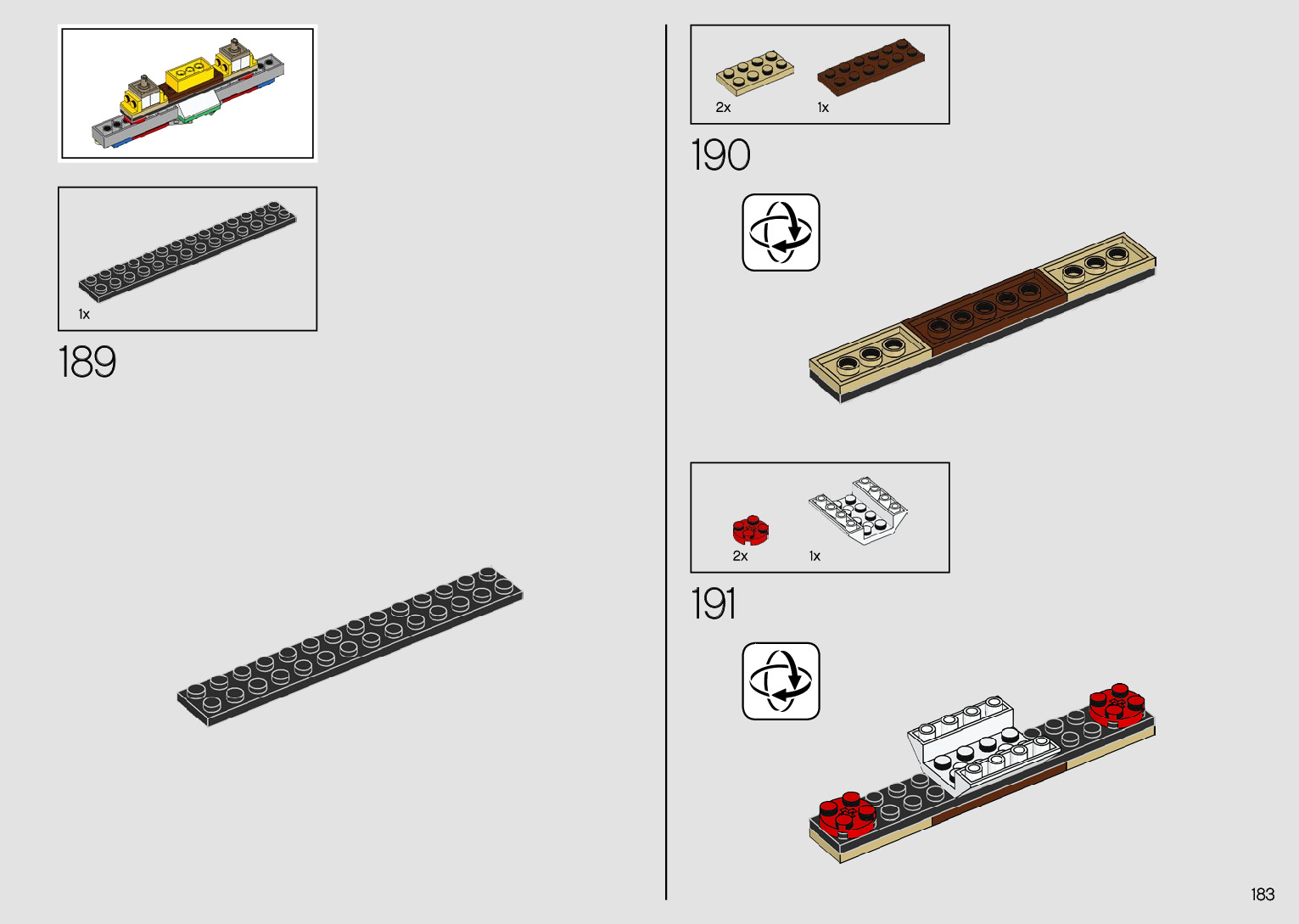 1x

189

2x 1x

190

2x 1x

191

183