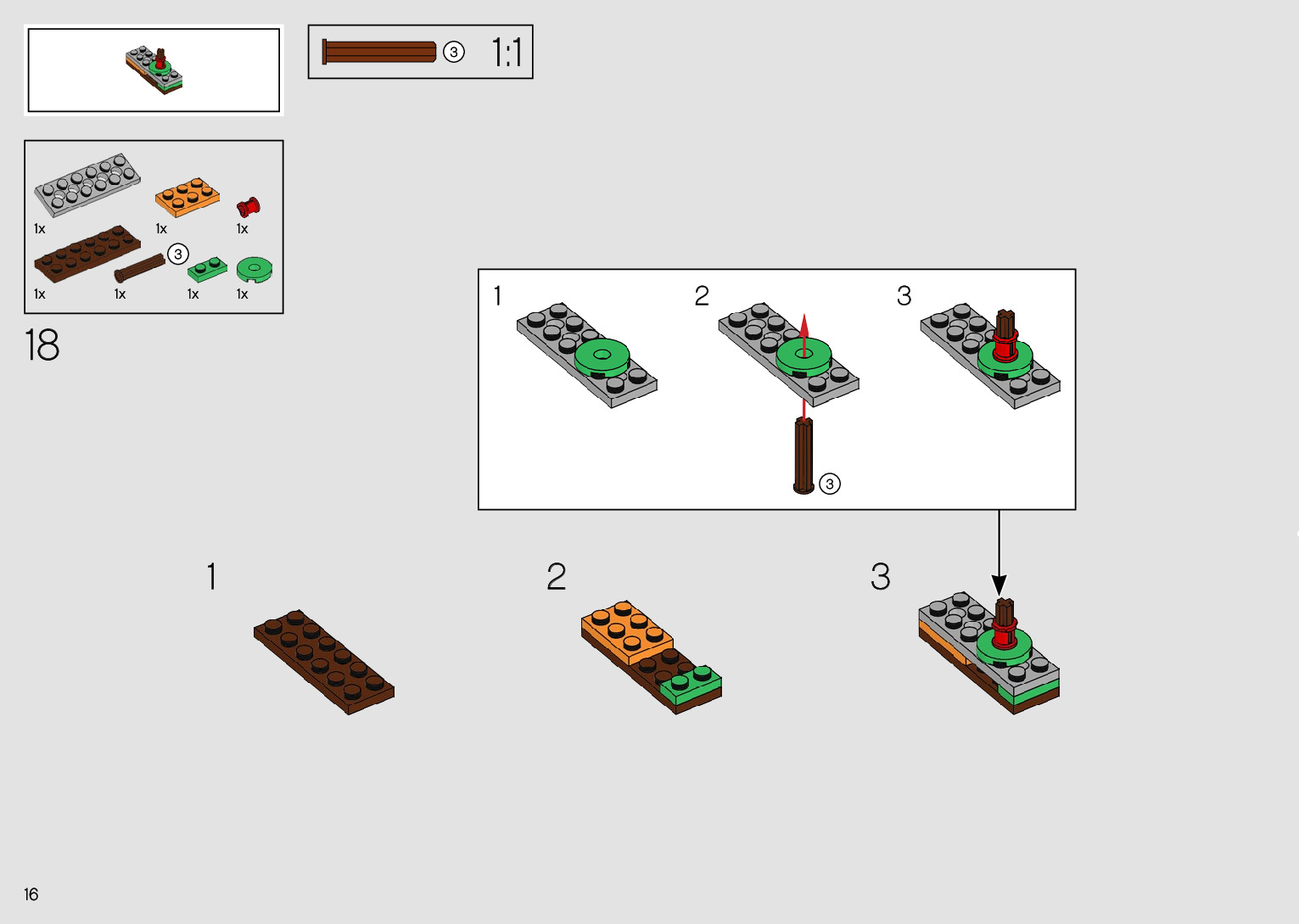 3 1:1

1x 1x 1x
3
1x 1x 1x 1x

18

1 2 3
3

1 2 3

16