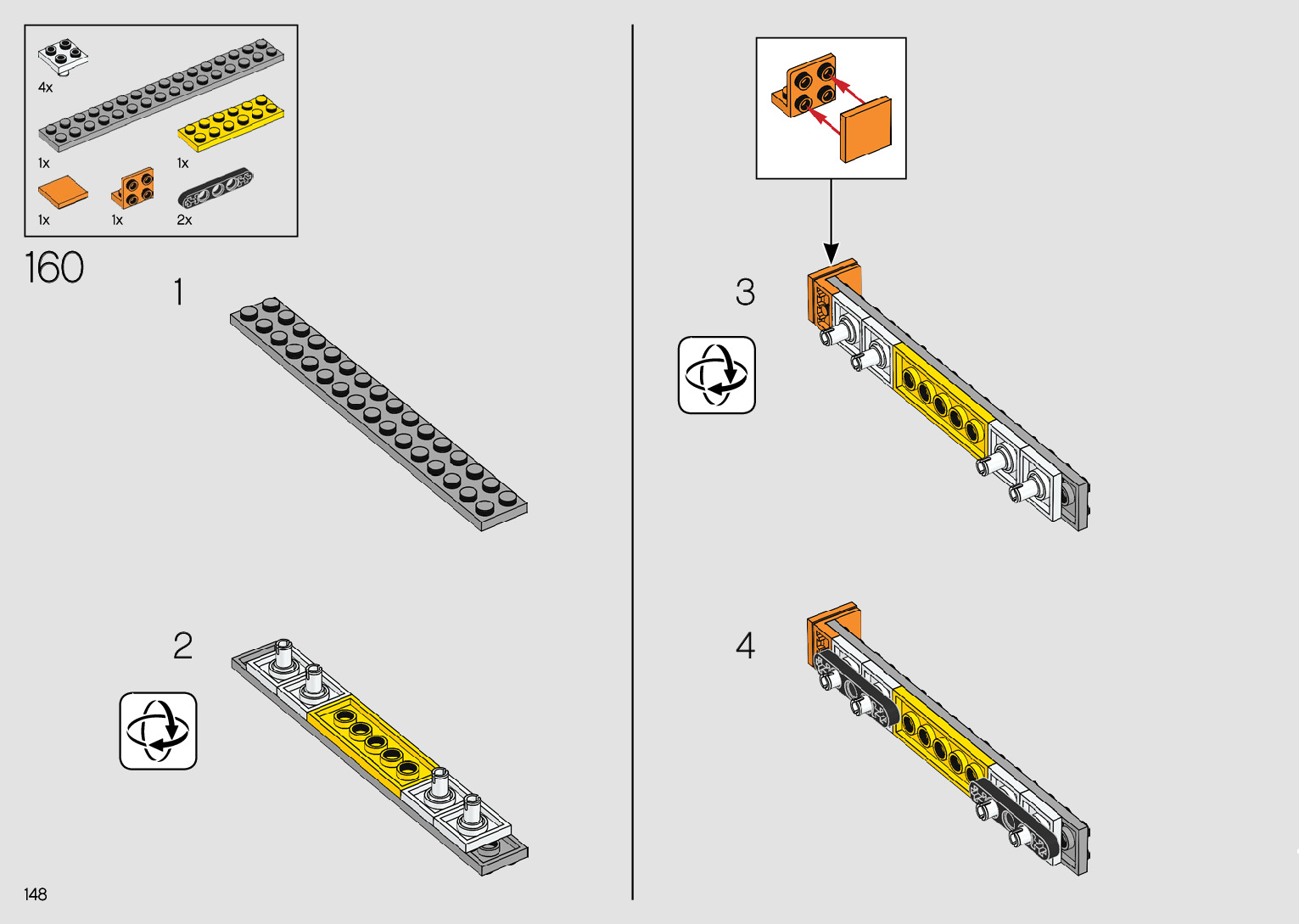 4x

1x

1x

1x

1x

2x

160

1

2

3

4

148