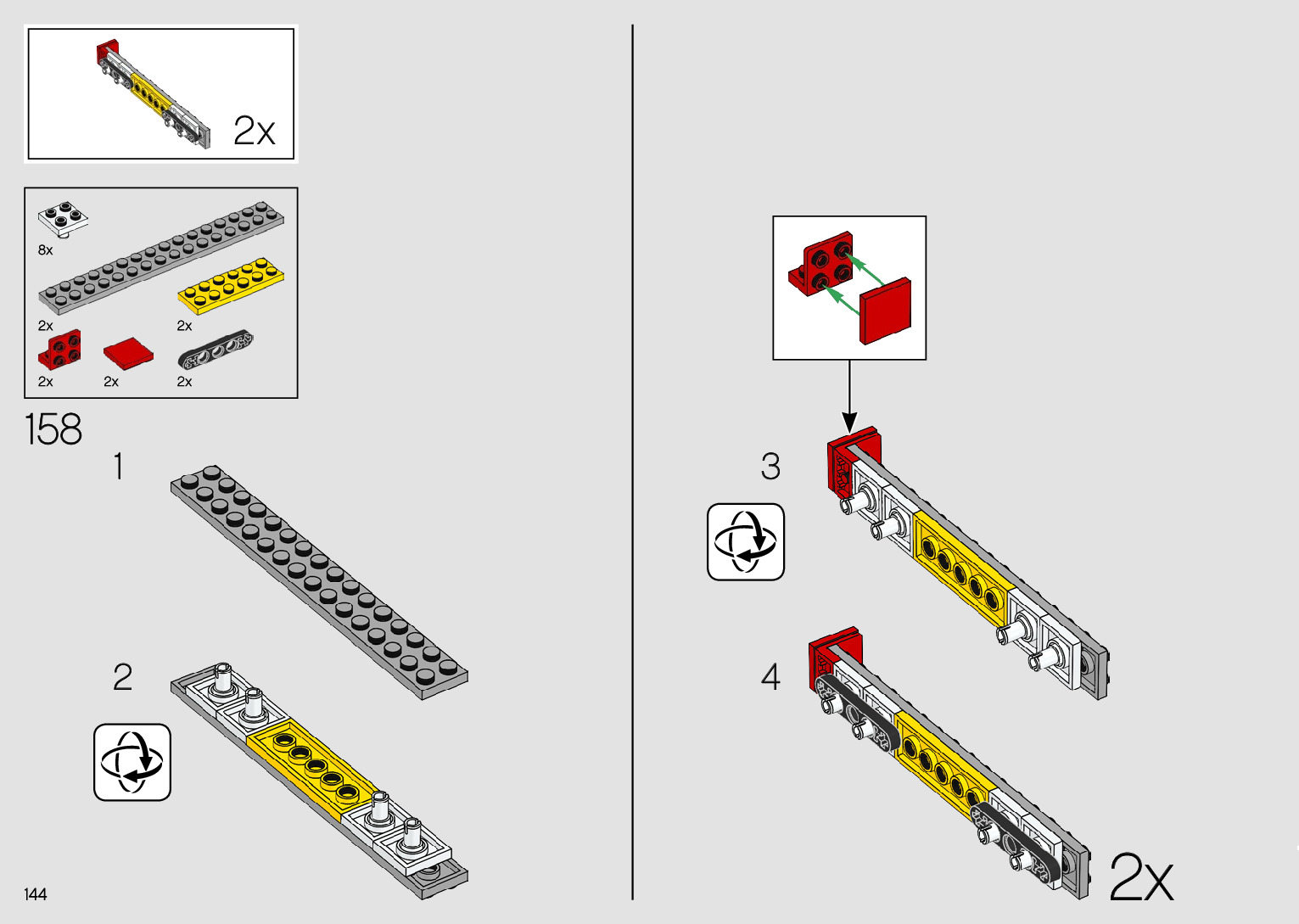 2x

8x
2x
2x
2x
2x
2x

158
1
2

144

3
4
2x