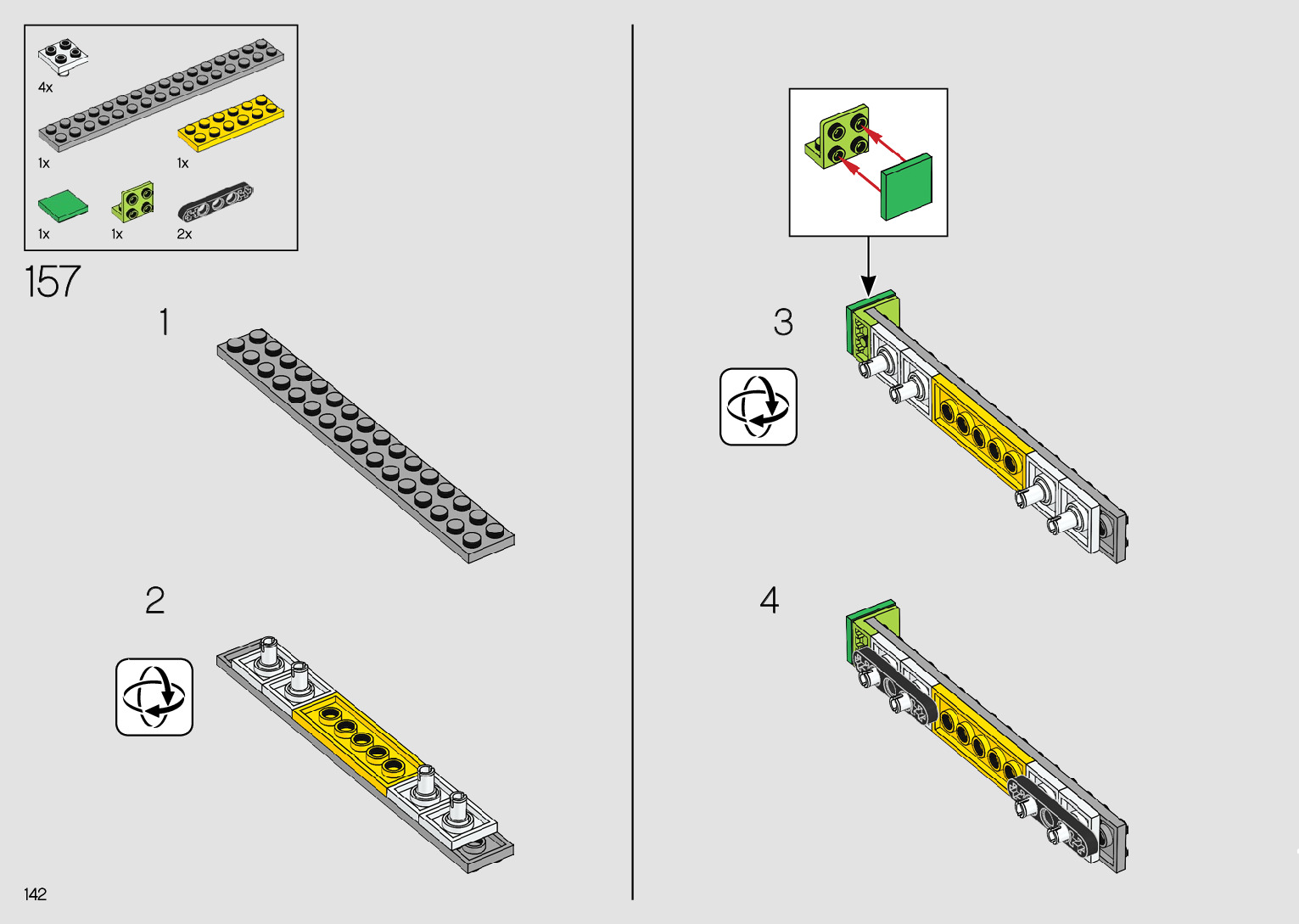 4x

1x

1x

1x

1x

2x

157

1

2

3

4

142