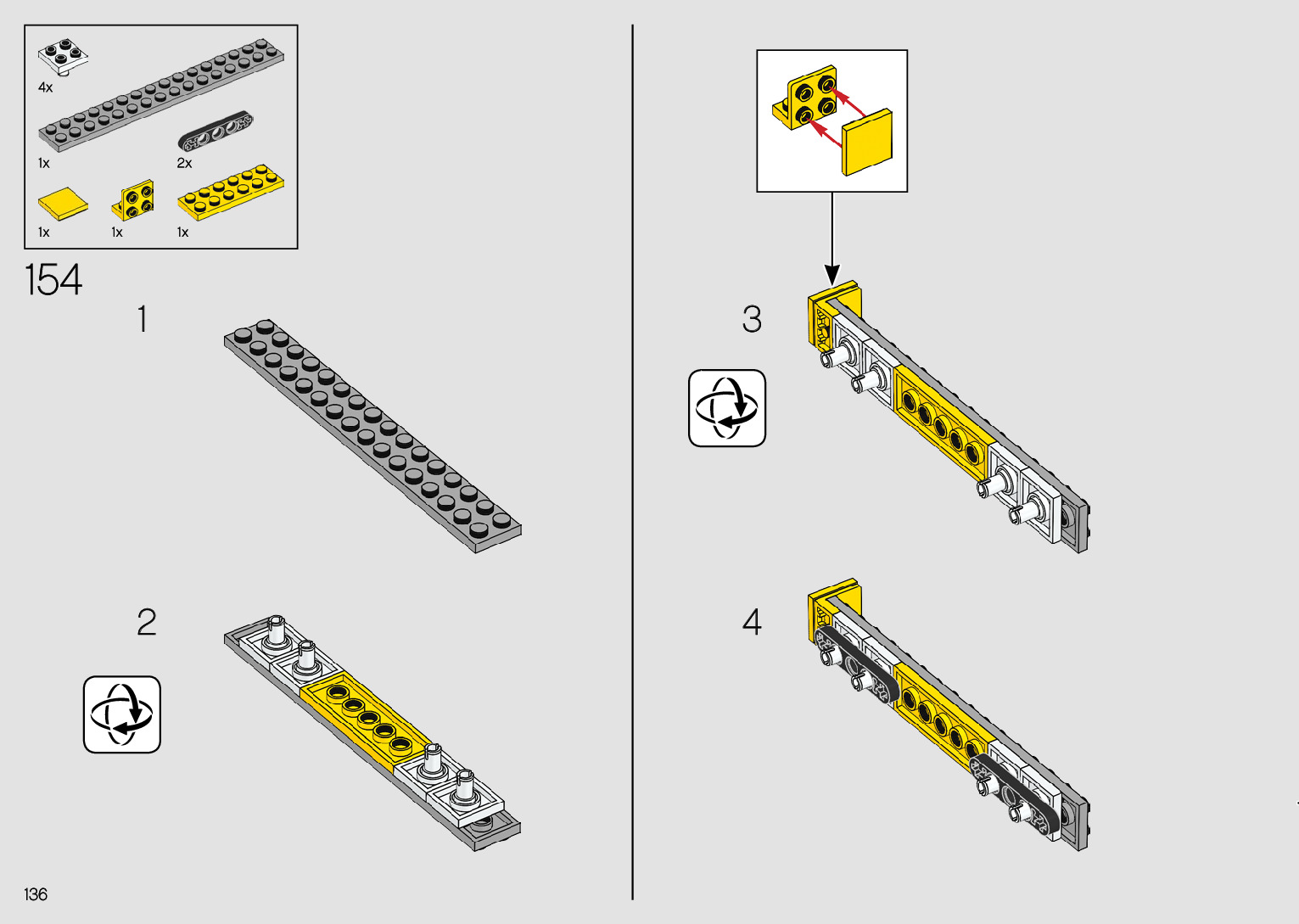 4x

1x

2x

1x

1x

1x

154

1

2

3

4

136