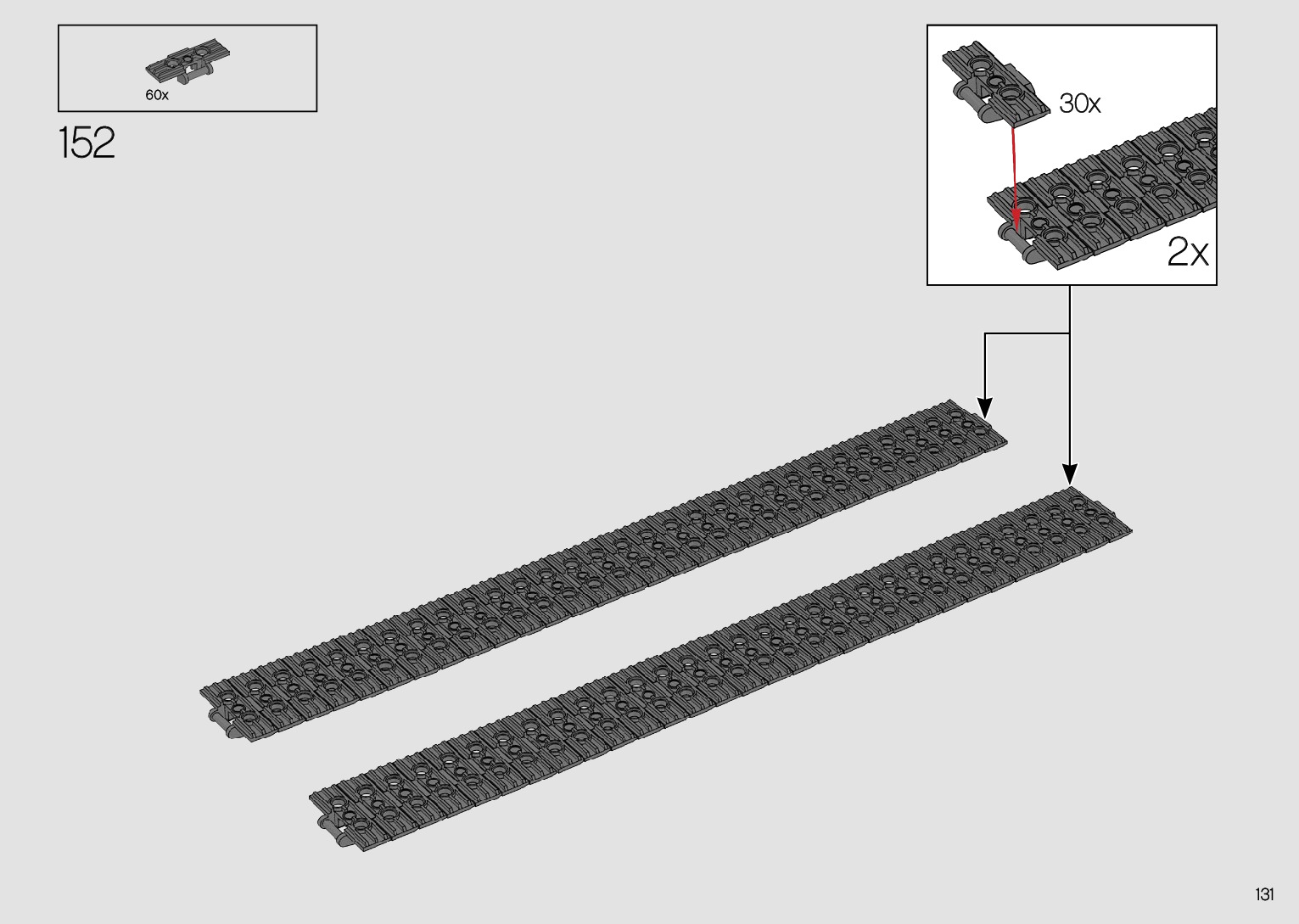 60x

152

30x

2x

131