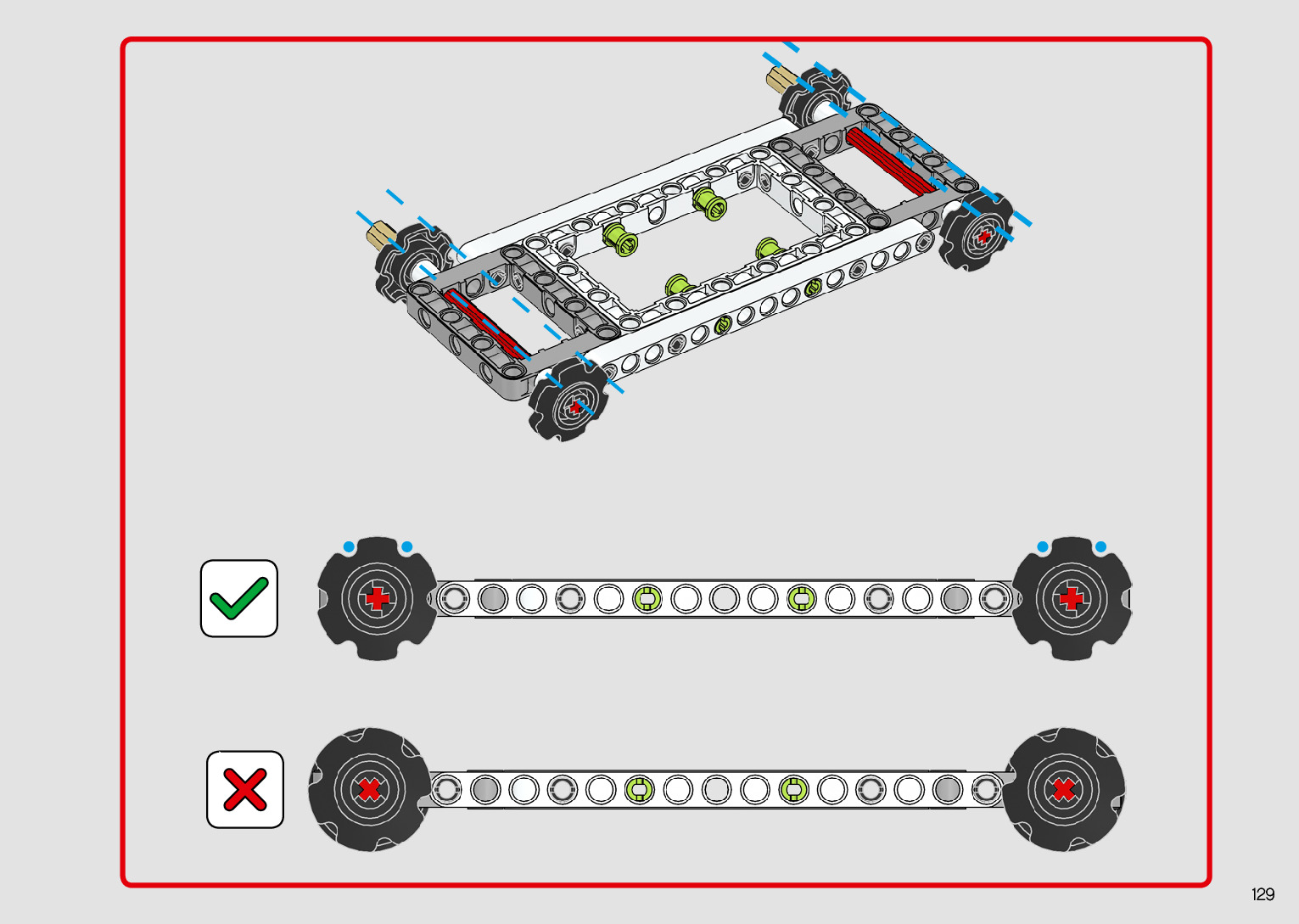 129