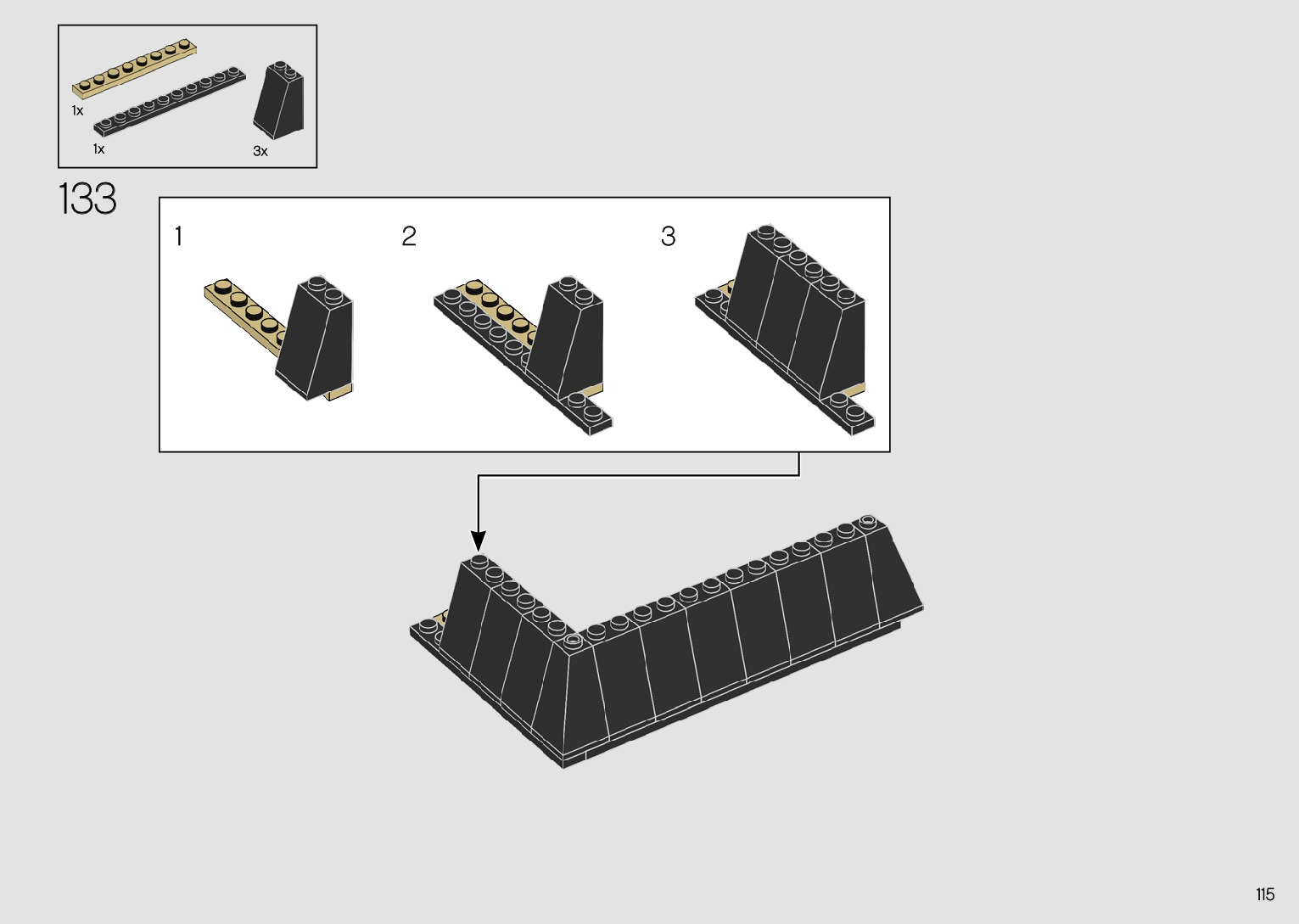 1x

1x

3x

133

1

2

3

115