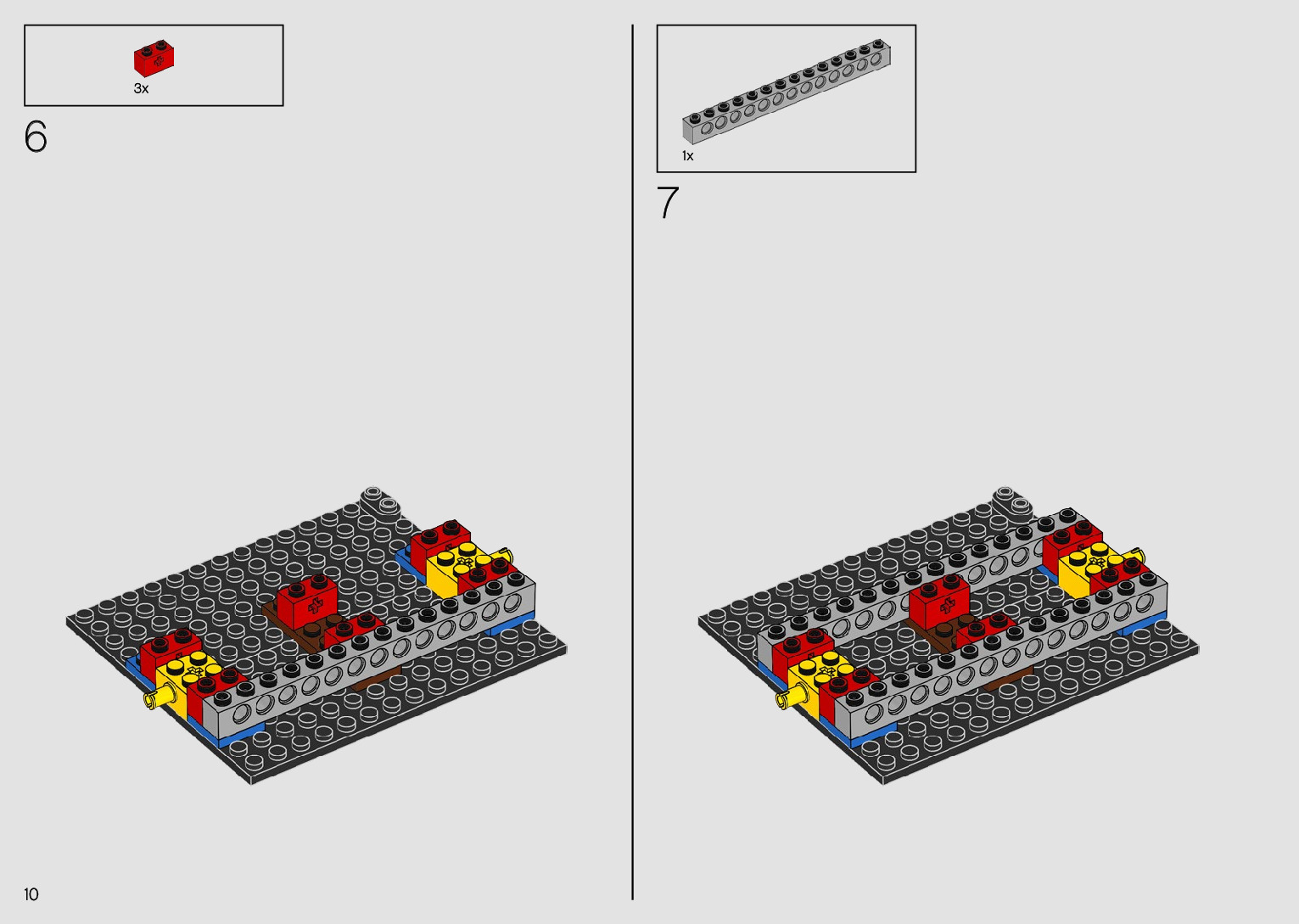 3x

6

1x

7

10